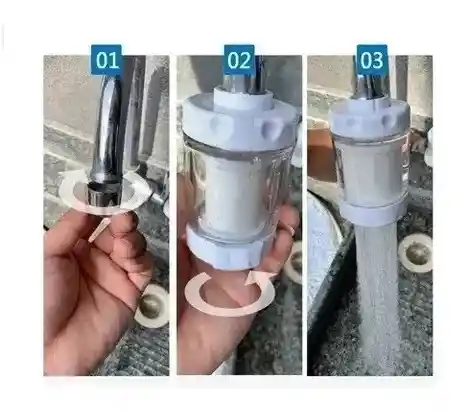 01

02

03