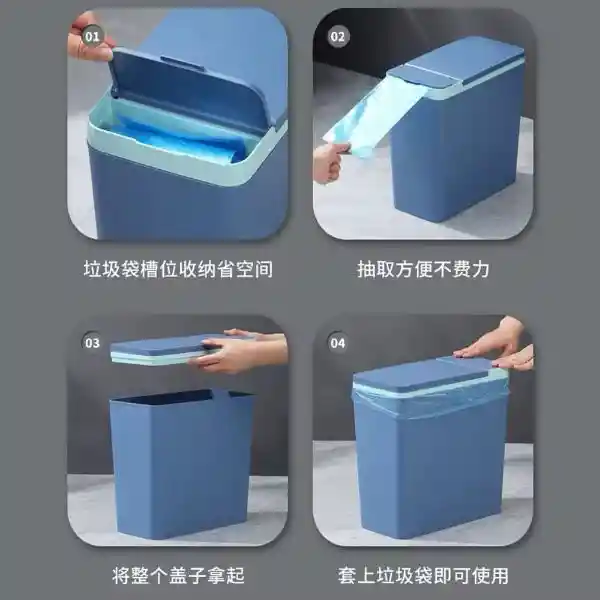 01

垃圾袋槽位收纳省空间

02

抽取方便不费力

03

将整个盖子拿起

04

套上垃圾袋即可使用