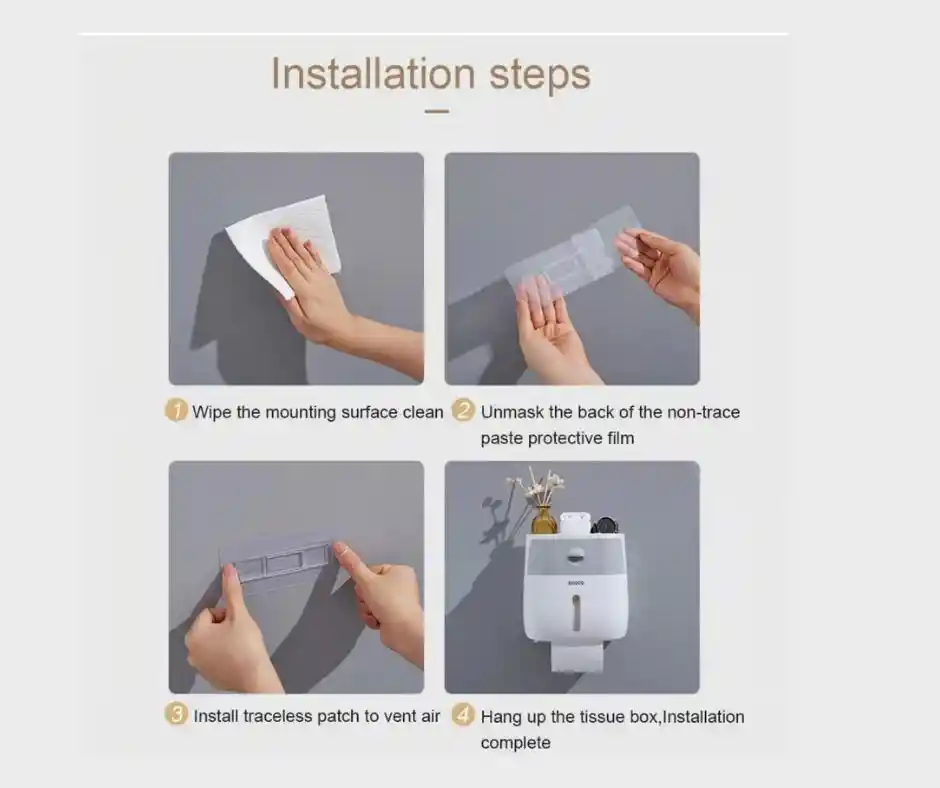 Installation steps

1 Wipe the mounting surface clean

2 Unmask the back of the non-trace paste protective film

3 Install traceless patch to vent air

4 Hang up the tissue box,Installation complete