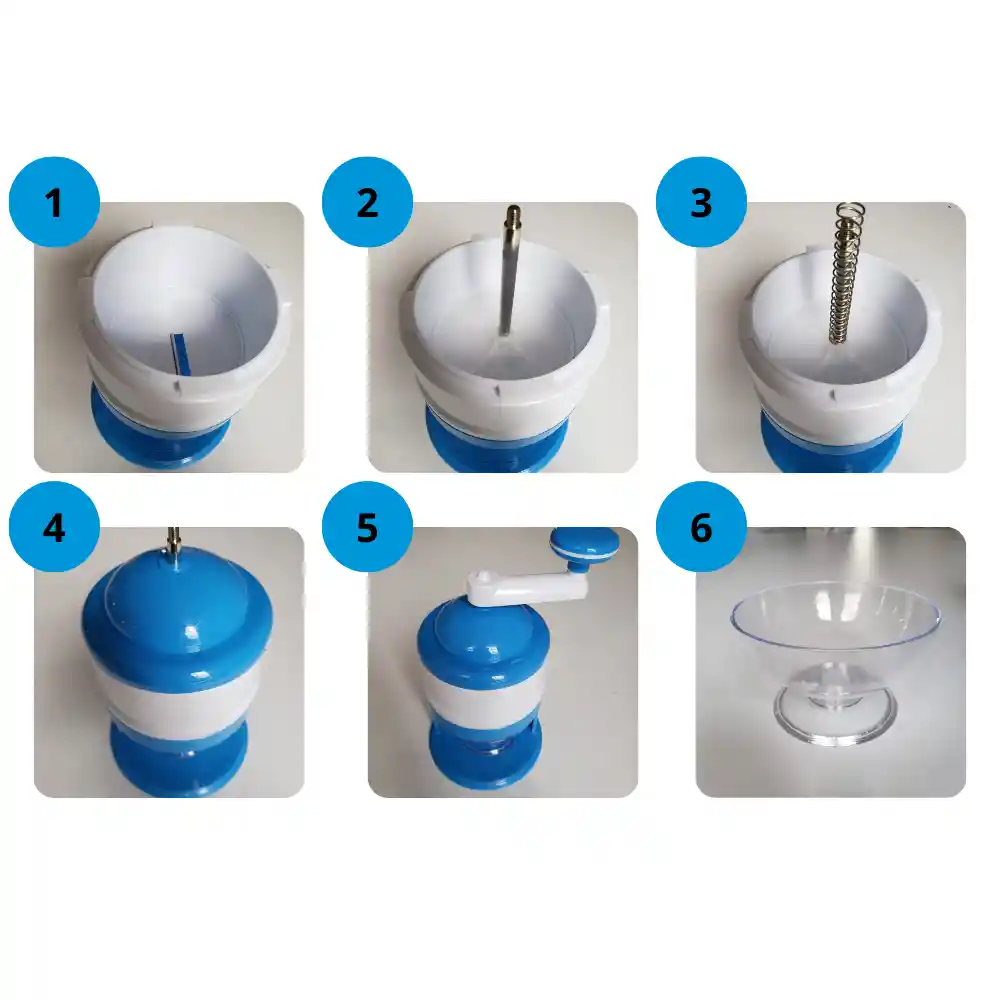 1

2

3

4

5

6