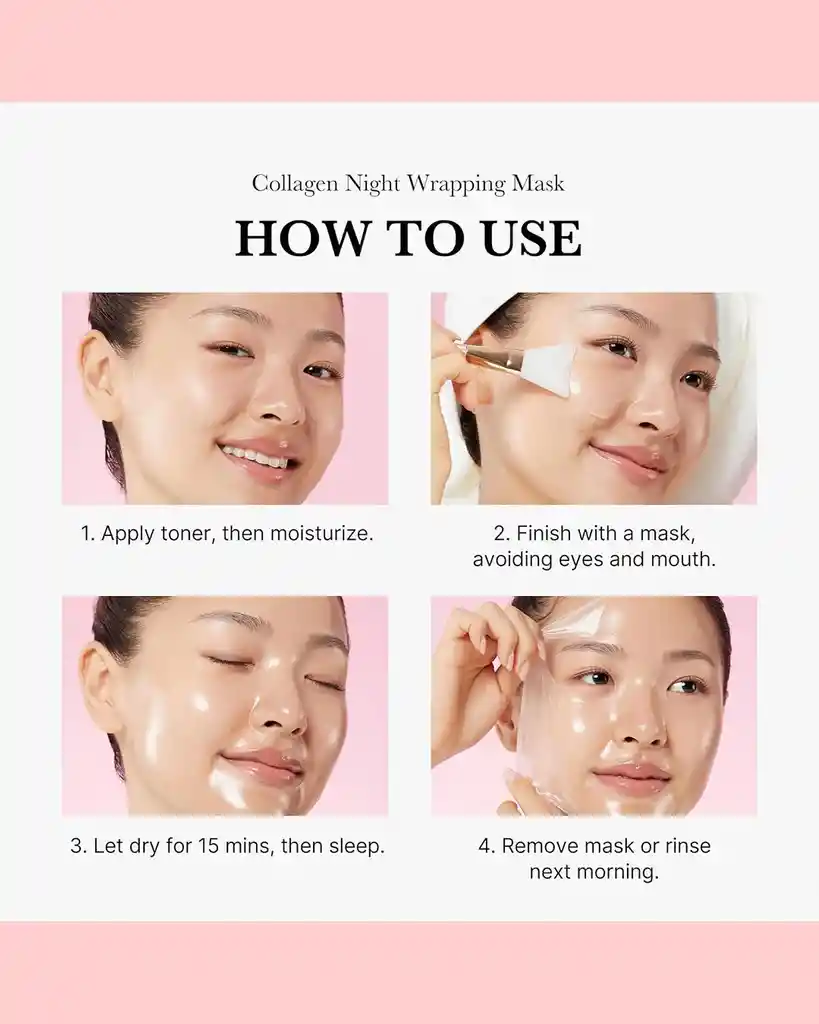 Collagen Night Wrapping Mask

HOW TO USE

1. Apply toner, then moisturize.

2. Finish with a mask, avoiding eyes and mouth.

3. Let dry for 15 mins, then sleep.

4. Remove mask or rinse next morning.