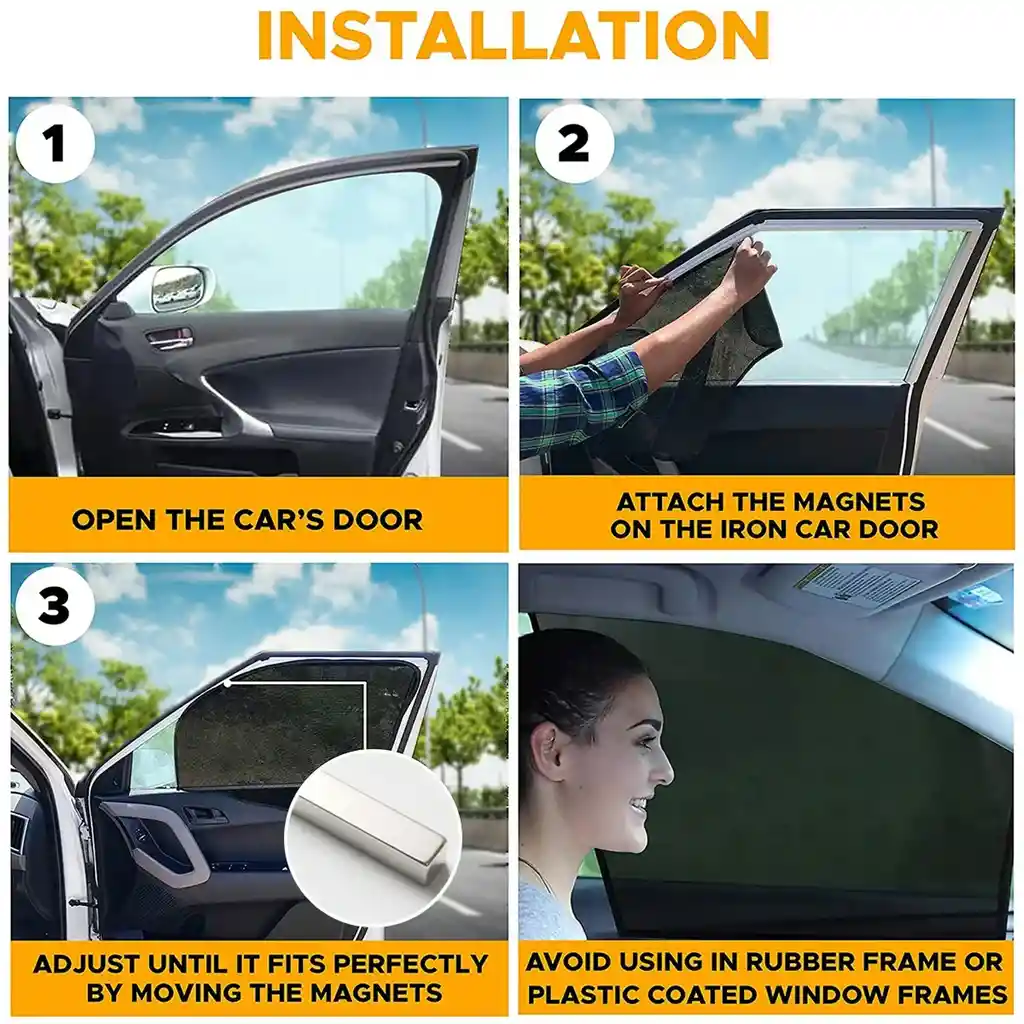 INSTALLATION

1

OPEN THE CAR'S DOOR

2

ATTACH THE MAGNETS ON THE IRON CAR DOOR

3

ADJUST UNTIL IT FITS PERFECTLY BY MOVING THE MAGNETS

AVOID USING IN RUBBER FRAME OR PLASTIC COATED WINDOW FRAMES