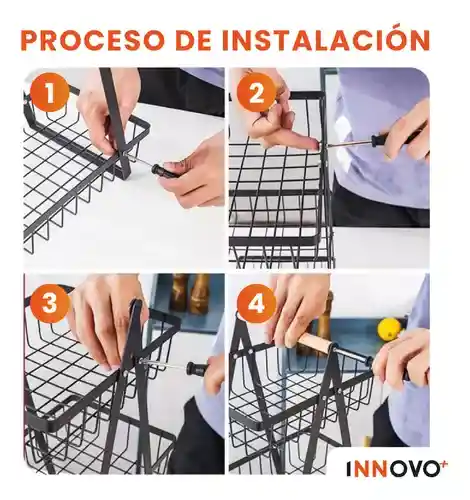 PROCESO DE INSTALACIÓN

1

2

3

4

INNOVO+