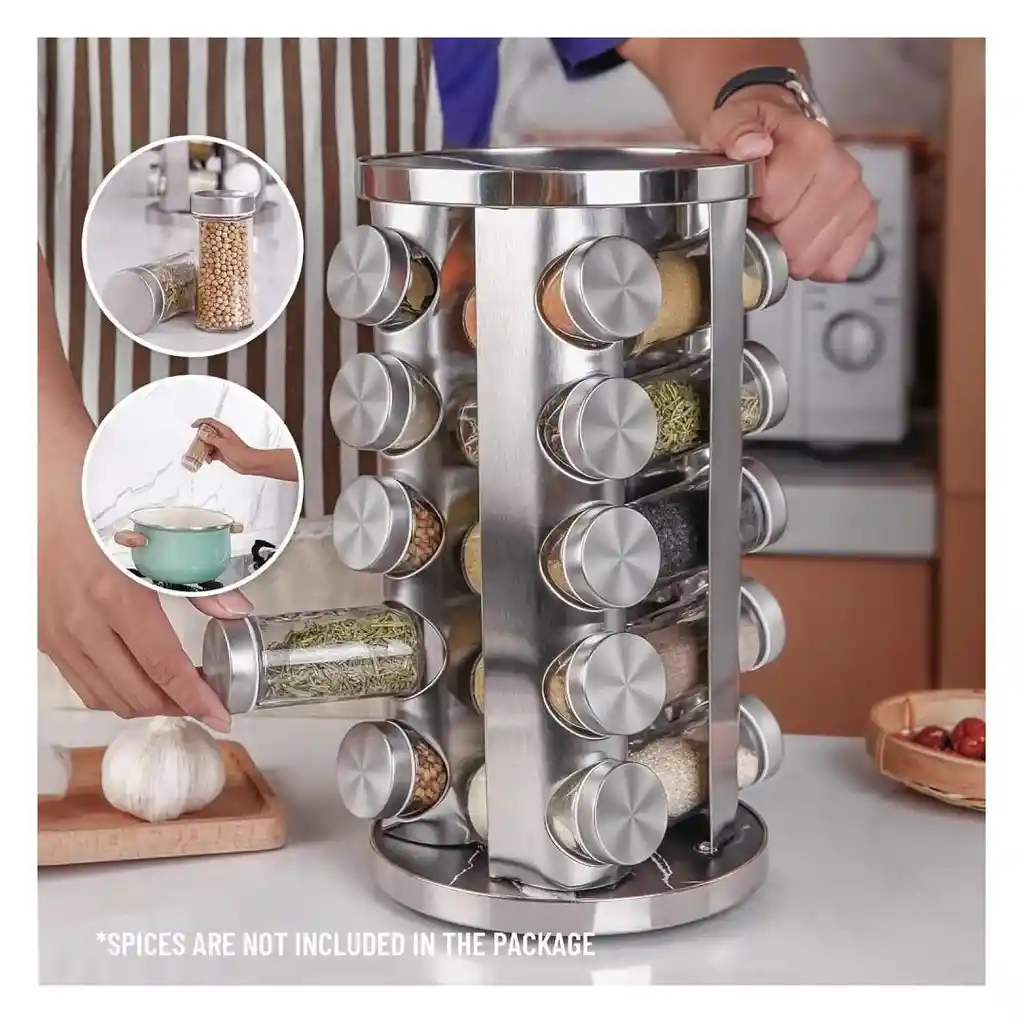 *SPICES ARE NOT INCLUDED IN THE PACKAGE