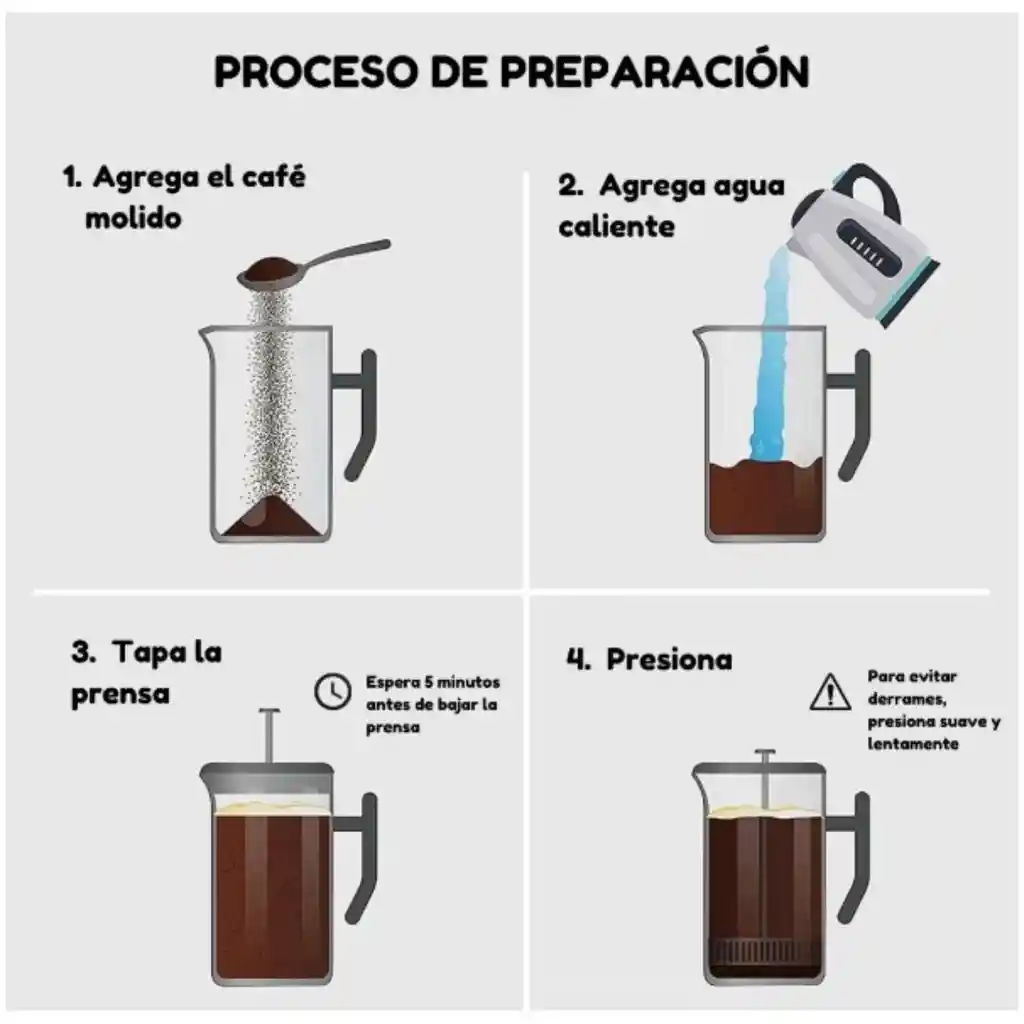 PROCESO DE PREPARACIÓN

1. Agrega el café molido

2. Agrega agua caliente

3. Tapa la prensa

Espera 5 minutos antes de bajar la prensa

4. Presiona

Para evitar derrames, presiona suave y lentamente