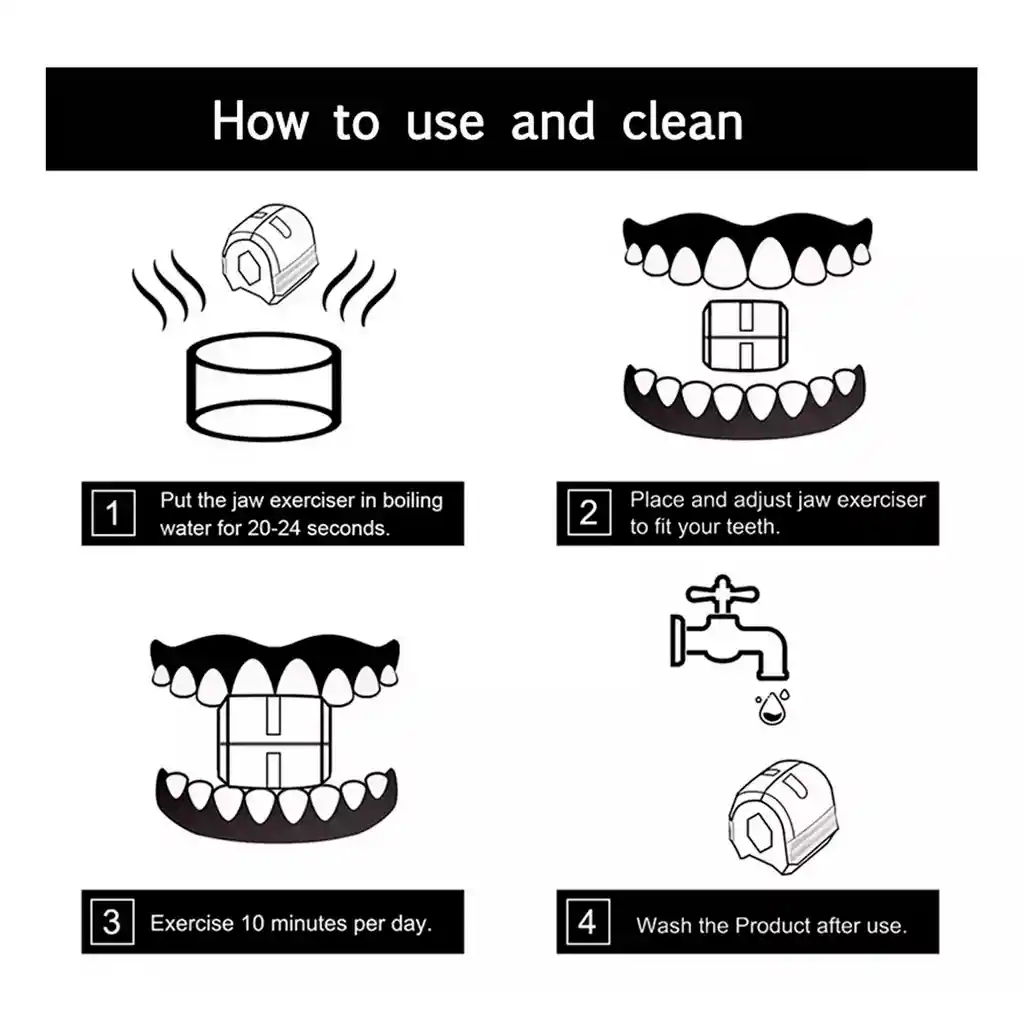 How to use and clean

1 Put the jaw exerciser in boiling water for 20-24 seconds.

2 Place and adjust jaw exerciser to fit your teeth.

3 Exercise 10 minutes per day.

4 Wash the Product after use.