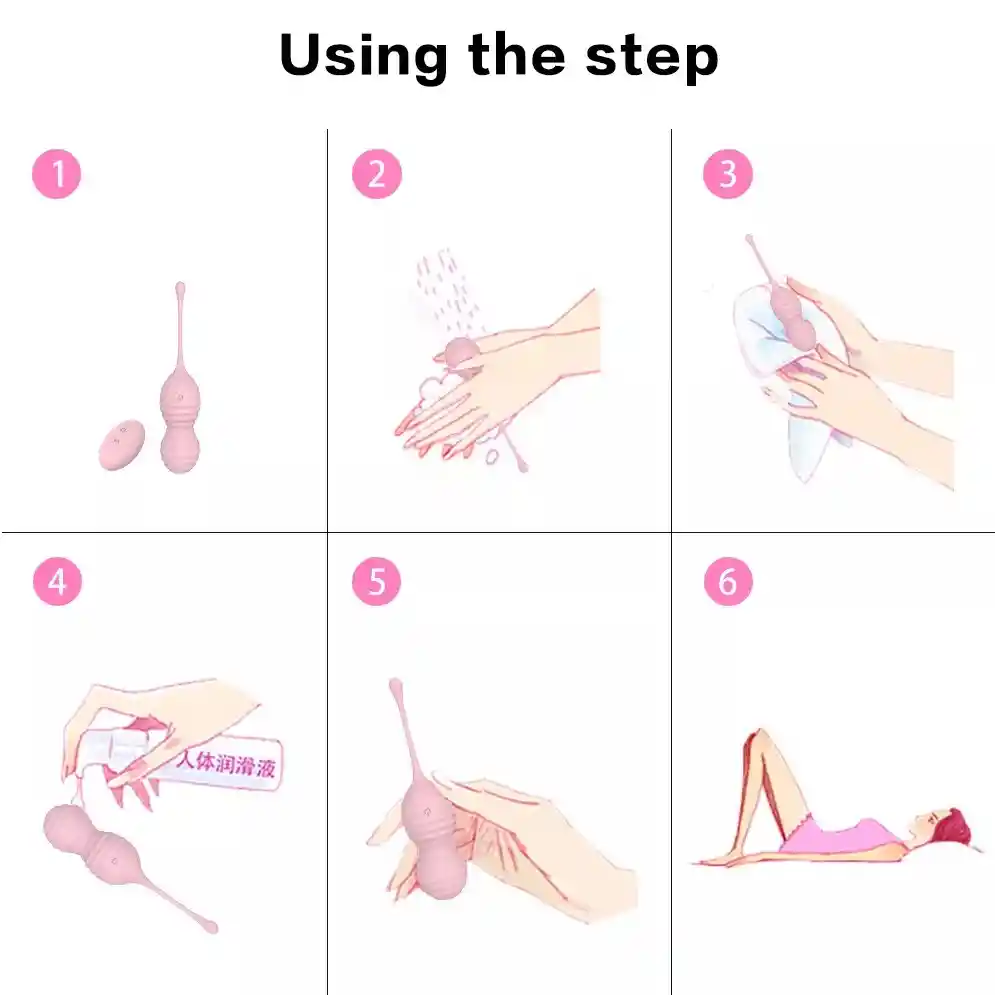 Using the step

1

2

3

4

人体润滑液

5

6