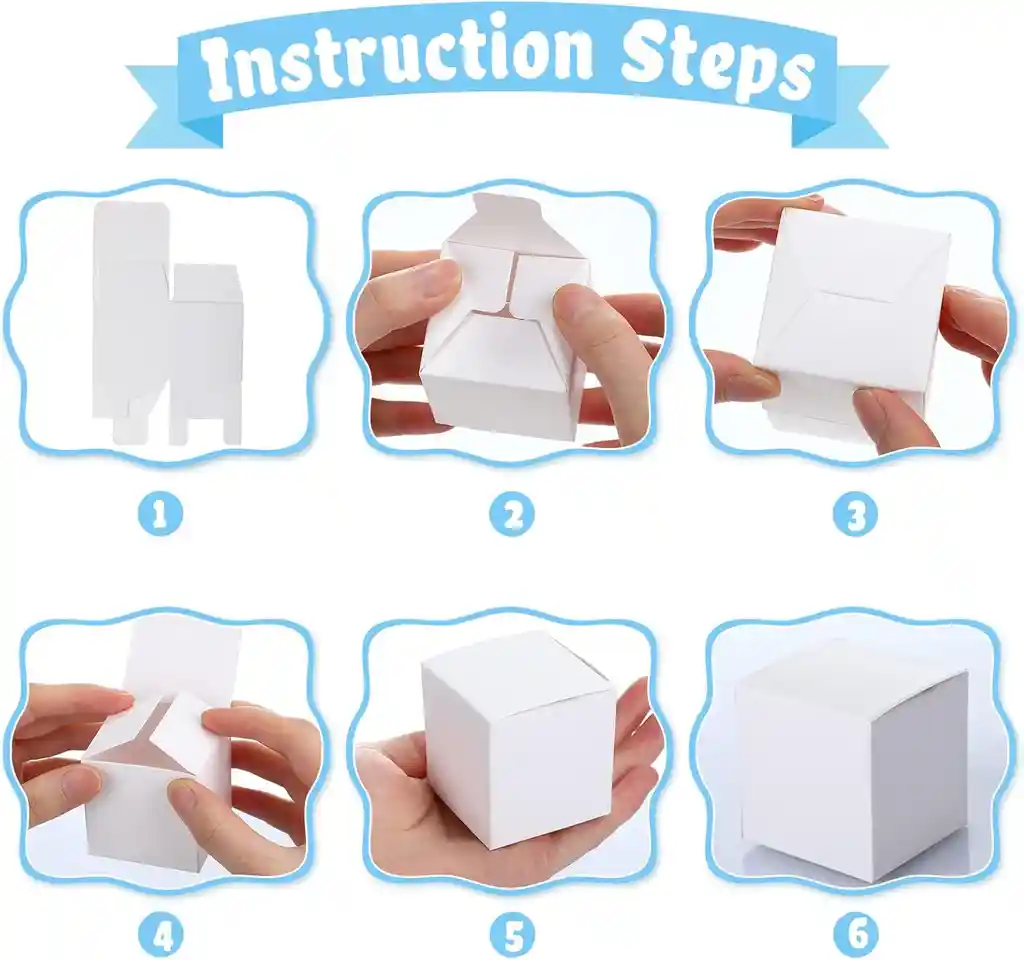 Instruction Steps

1

2

3

4

5

6