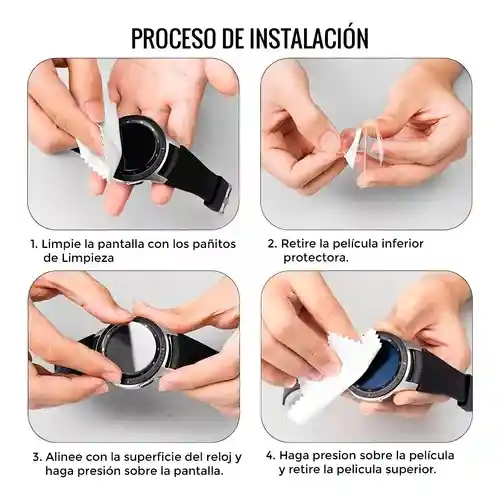 PROCESO DE INSTALACIÓN

1. Limpie la pantalla con los pañitos de Limpieza

2. Retire la película inferior protectora.

3. Alinee con la superficie del reloj y haga presión sobre la pantalla.

4. Haga presion sobre la película y retire la pelicula superior.