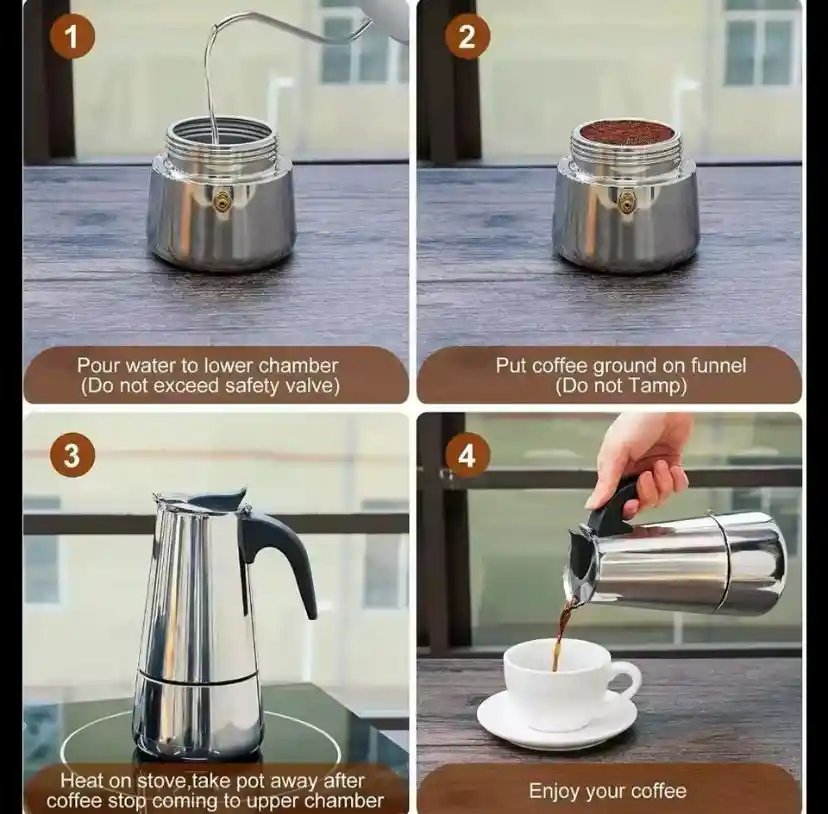 1

Pour water to lower chamber
(Do not exceed safety valve)

2

Put coffee ground on funnel
(Do not Tamp)

3

Heat on stove,take pot away after coffee stop coming to upper chamber

4

Enjoy your coffee