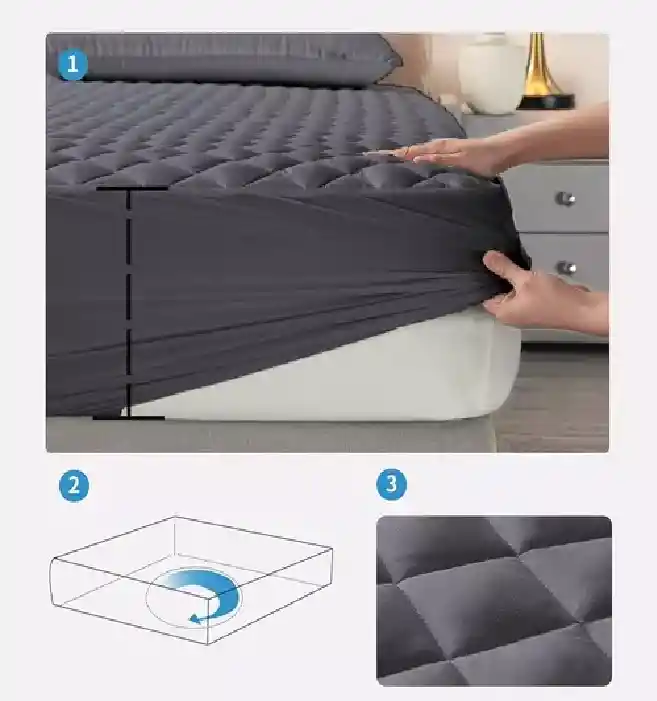 1

2

3