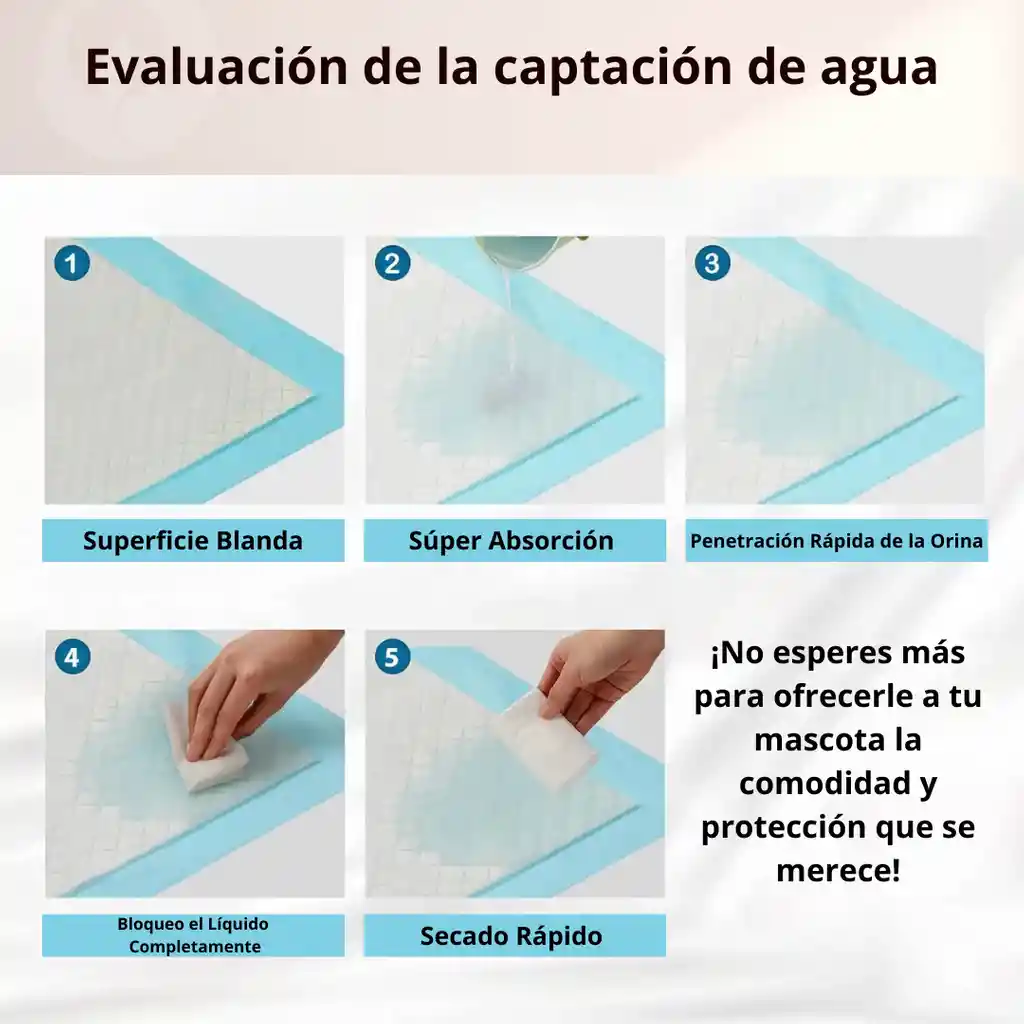 Evaluación de la captación de agua

1

Superficie Blanda

2

Súper Absorción

3

Penetración Rápida de la Orina

4

Bloqueo el Líquido Completamente

5

Secado Rápido

¡No esperes más para ofrecerle a tu mascota la comodidad y protección que se merece!