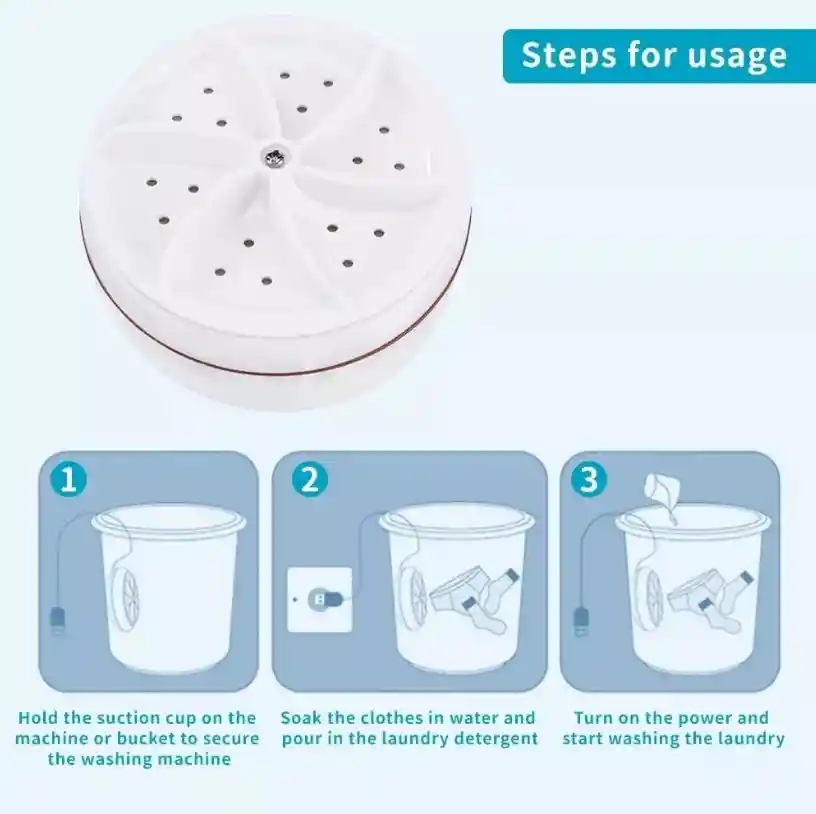 Steps for usage

1

Hold the suction cup on the machine or bucket to secure the washing machine

2

Soak the clothes in water and pour in the laundry detergent

3

Turn on the power and start washing the laundry