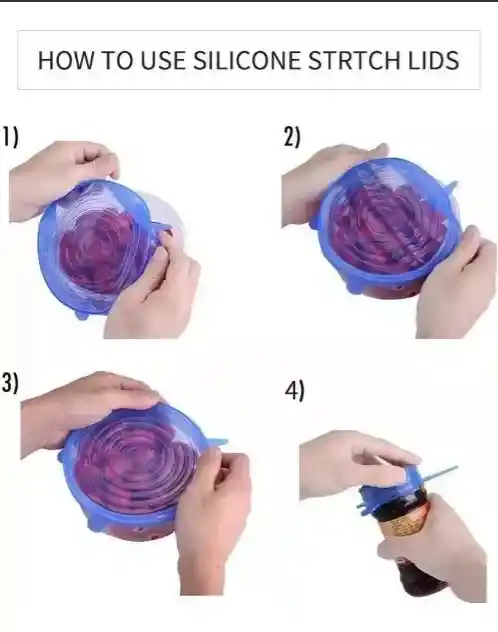 HOW TO USE SILICONE STRTCH LIDS

1)

2)

3)

4)