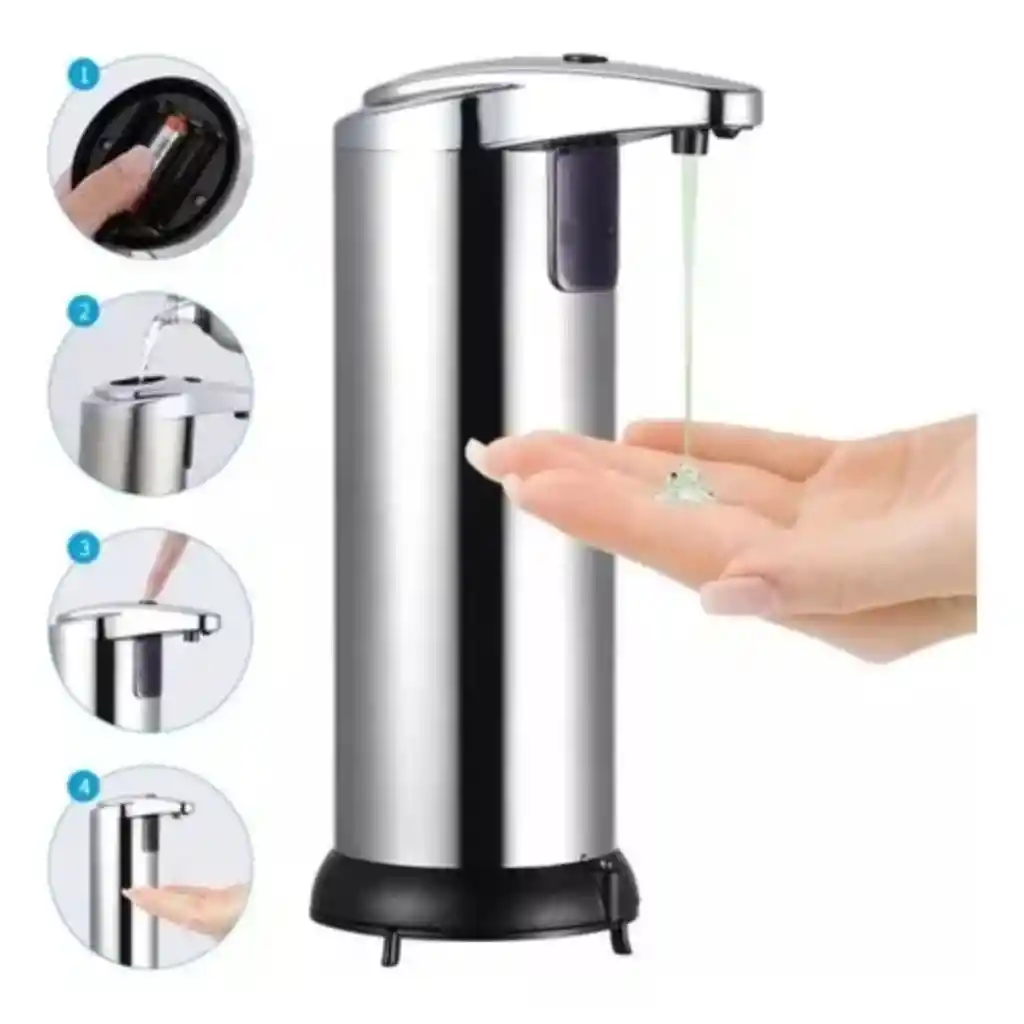 1
2
3
4