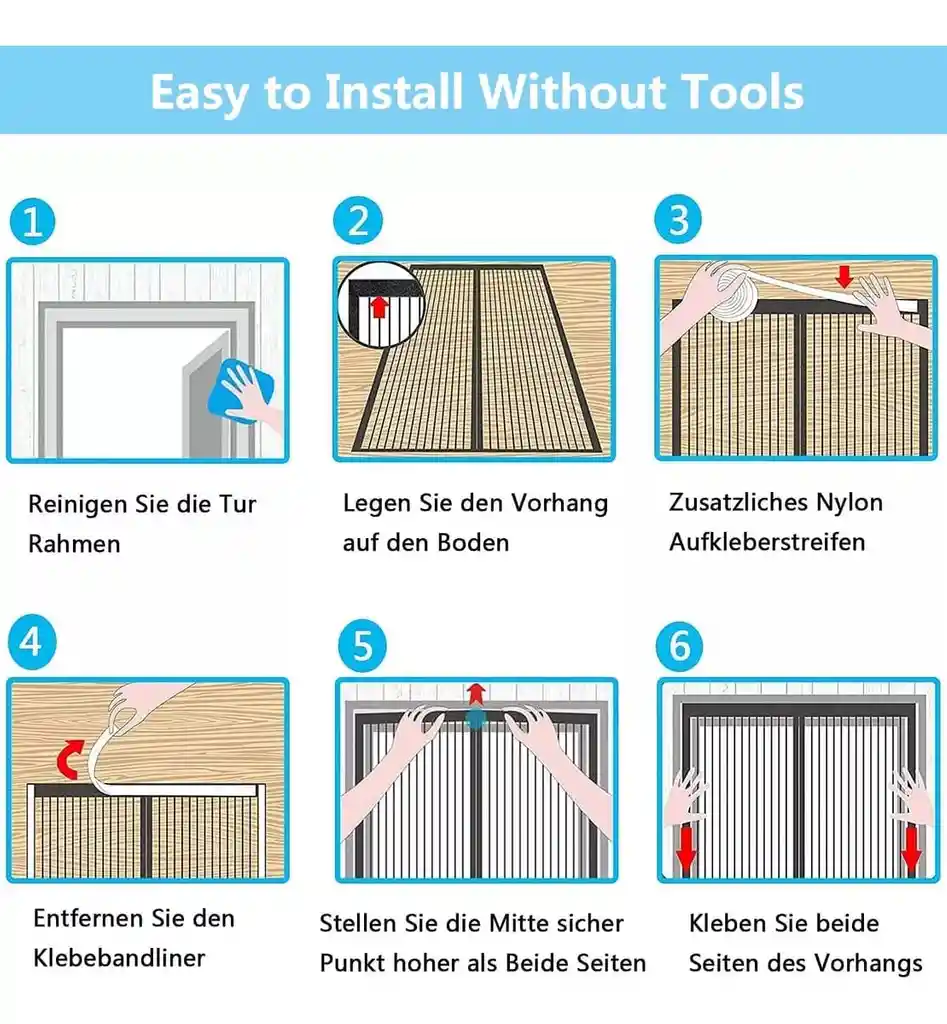 Easy to Install Without Tools

1

Reinigen Sie die Tur Rahmen

2

Legen Sie den Vorhang auf den Boden

3

Zusatzliches Nylon Aufkleberstreifen

4

Entfernen Sie den Klebebandliner

5

Stellen Sie die Mitte sicher Punkt hoher als Beide Seiten

6

Kleben Sie beide Seiten des Vorhangs