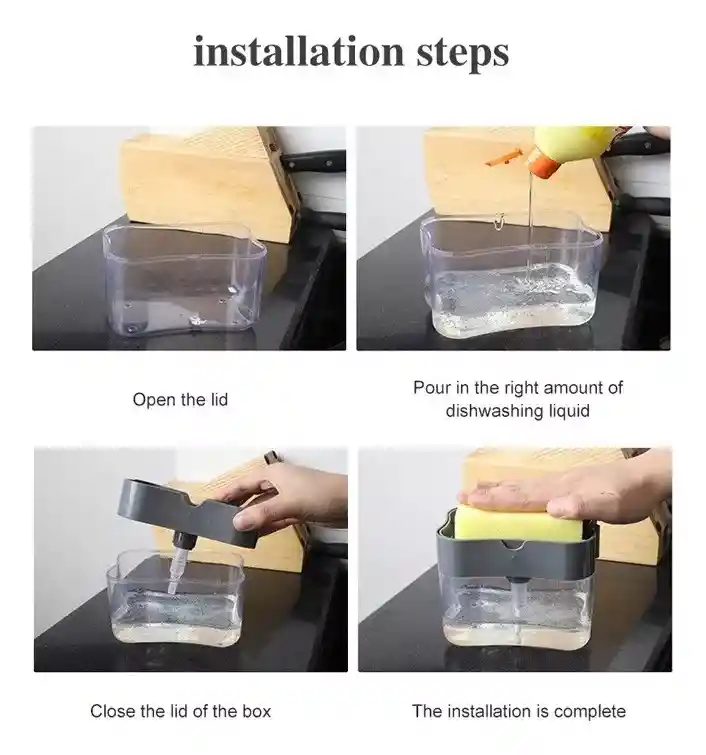 installation steps

Open the lid

Pour in the right amount of dishwashing liquid

Close the lid of the box

The installation is complete