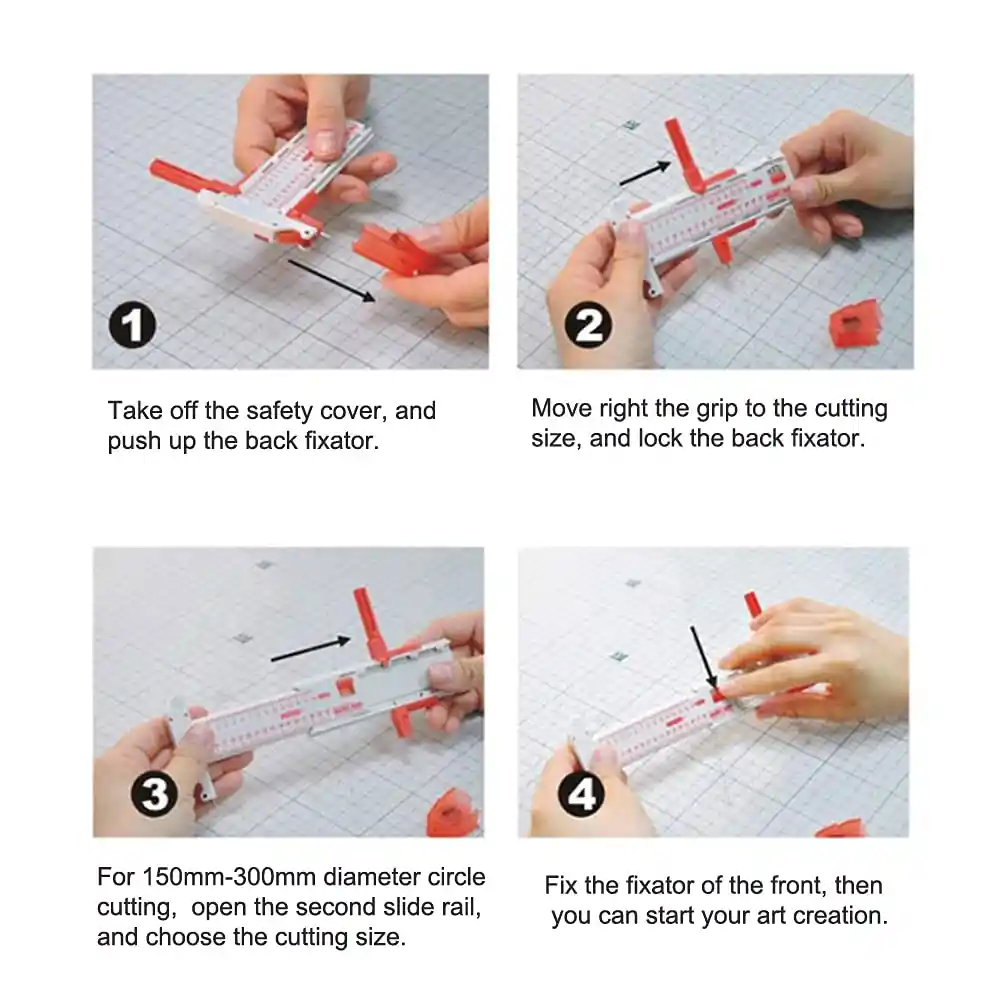 1

Take off the safety cover, and push up the back fixator.

2

Move right the grip to the cutting size, and lock the back fixator.

3

For 150mm-300mm diameter circle cutting,  open the second slide rail, and choose the cutting size.

4

Fix the fixator of the front, then you can start your art creation.