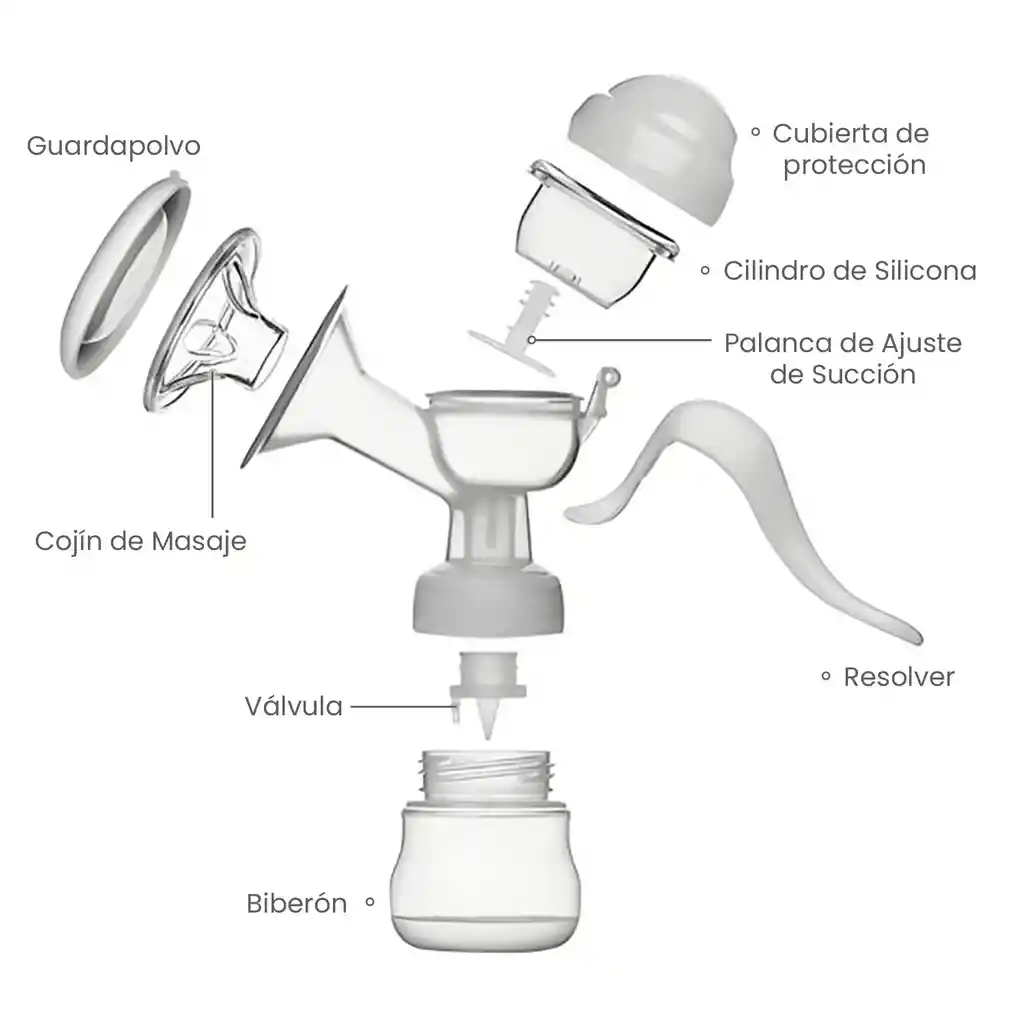 Guardapolvo

Cubierta de protección

Cilindro de Silicona

Palanca de Ajuste de Succión

Cojín de Masaje

Resolver

Válvula

Biberón