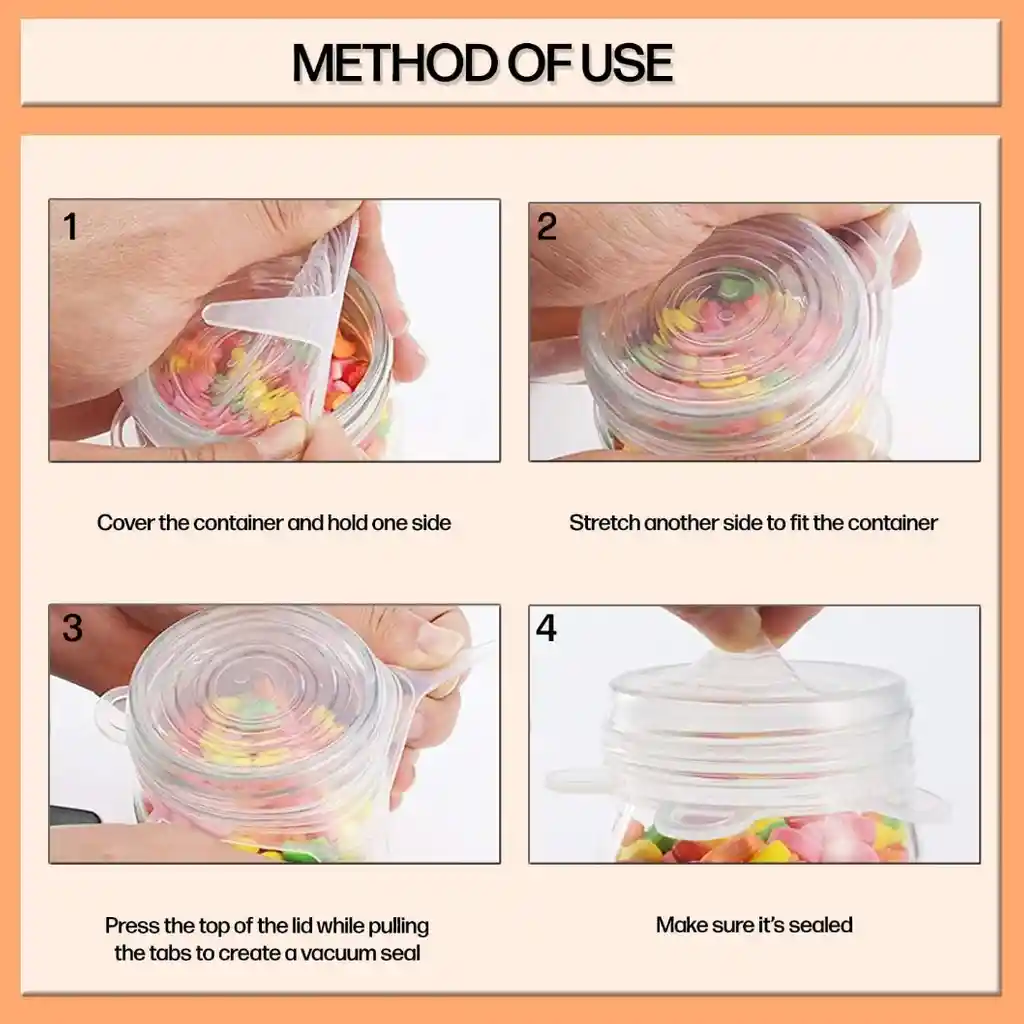 METHOD OF USE

1

Cover the container and hold one side

2

Stretch another side to fit the container

3

Press the top of the lid while pulling the tabs to create a vacuum seal

4

Make sure it's sealed