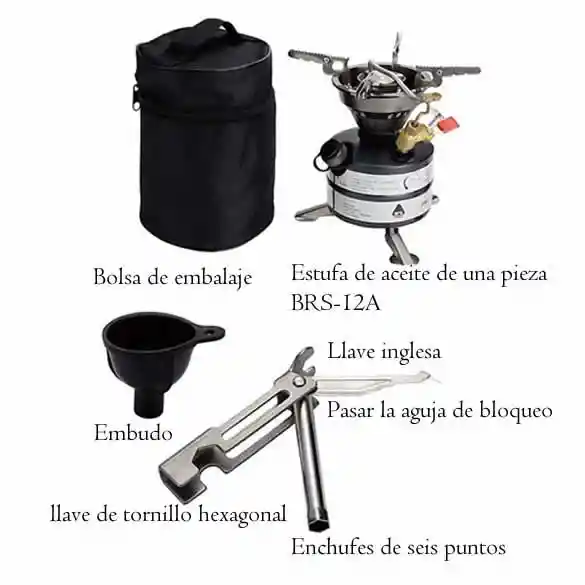 Bolsa de embalaje

Estufa de aceite de una pieza BRS-12A

Llave inglesa

Pasar la aguja de bloqueo

Embudo

llave de tornillo hexagonal

Enchufes de seis puntos