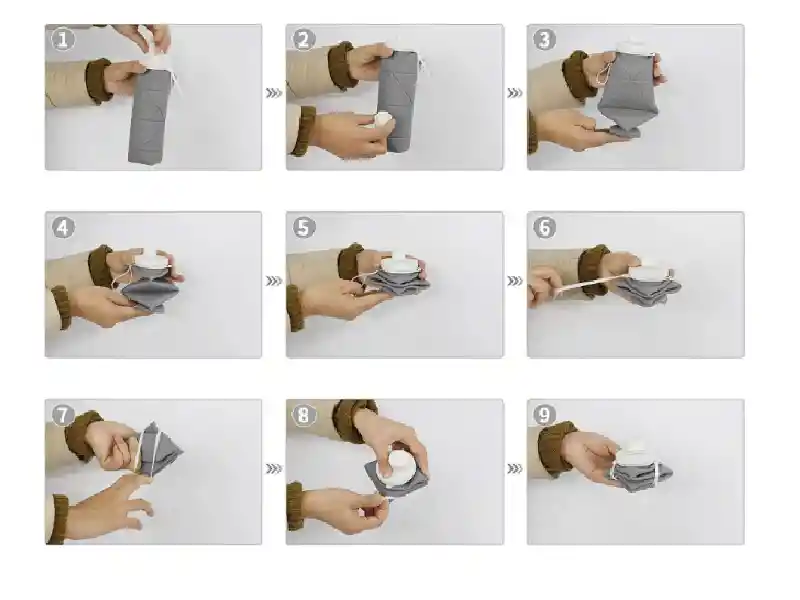 1
2
3
4
5
6
7
8
9