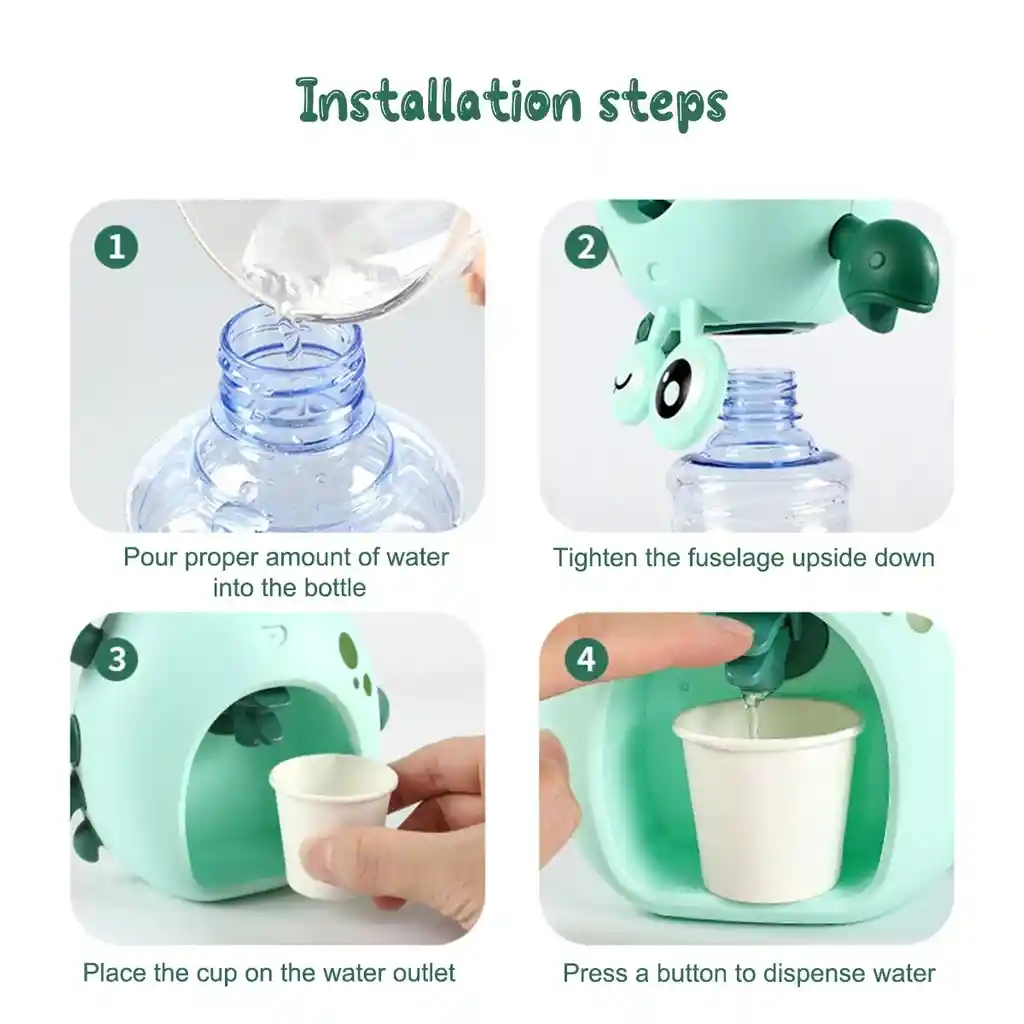 Installation steps

1

Pour proper amount of water into the bottle

2

Tighten the fuselage upside down

3

Place the cup on the water outlet

4

Press a button to dispense water