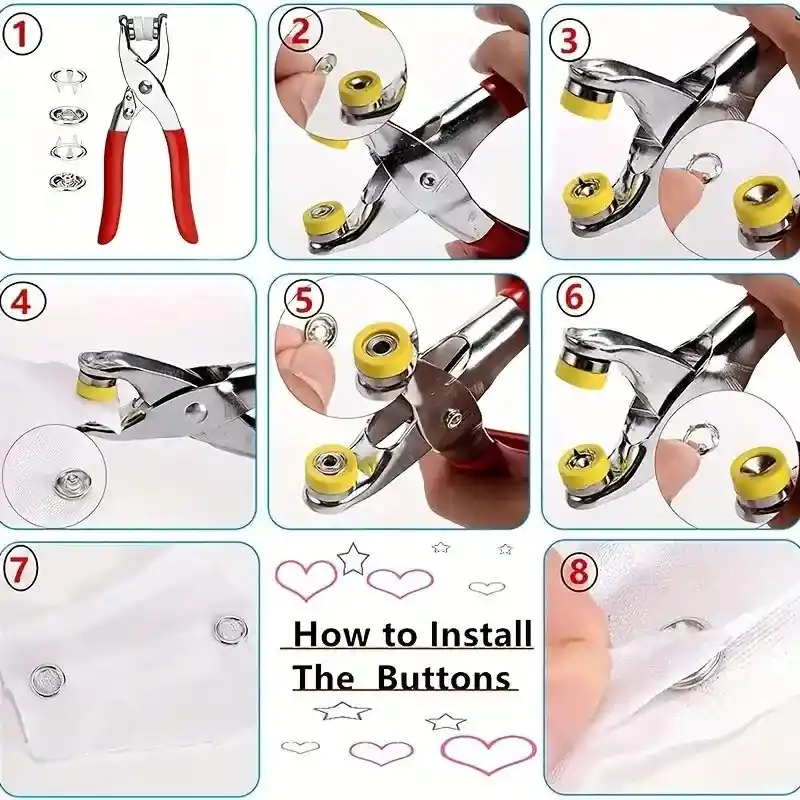 1

2

3

4

5

6

7

How to Install The Buttons

8