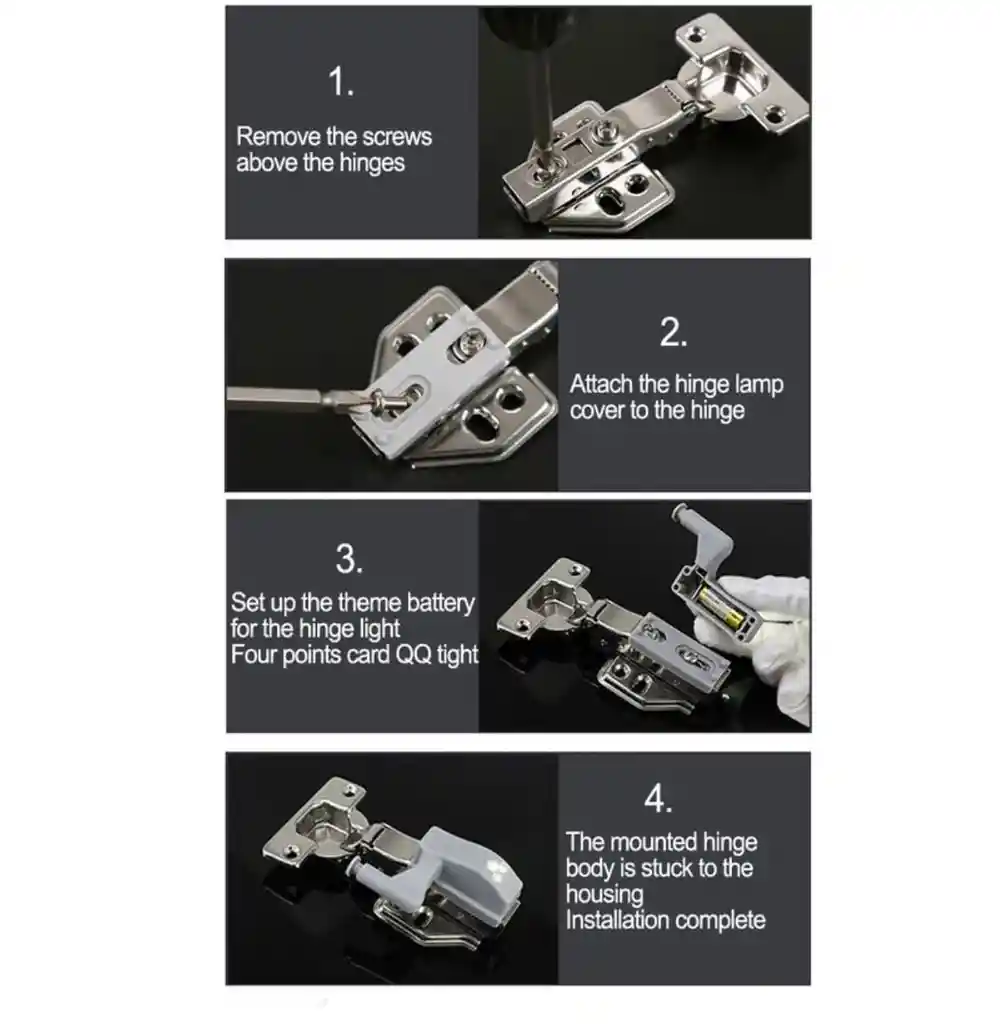 1.

Remove the screws above the hinges

2.

Attach the hinge lamp cover to the hinge

3.

Set up the theme battery for the hinge light
Four points card QQ tight

4.

The mounted hinge body is stuck to the housing
Installation complete