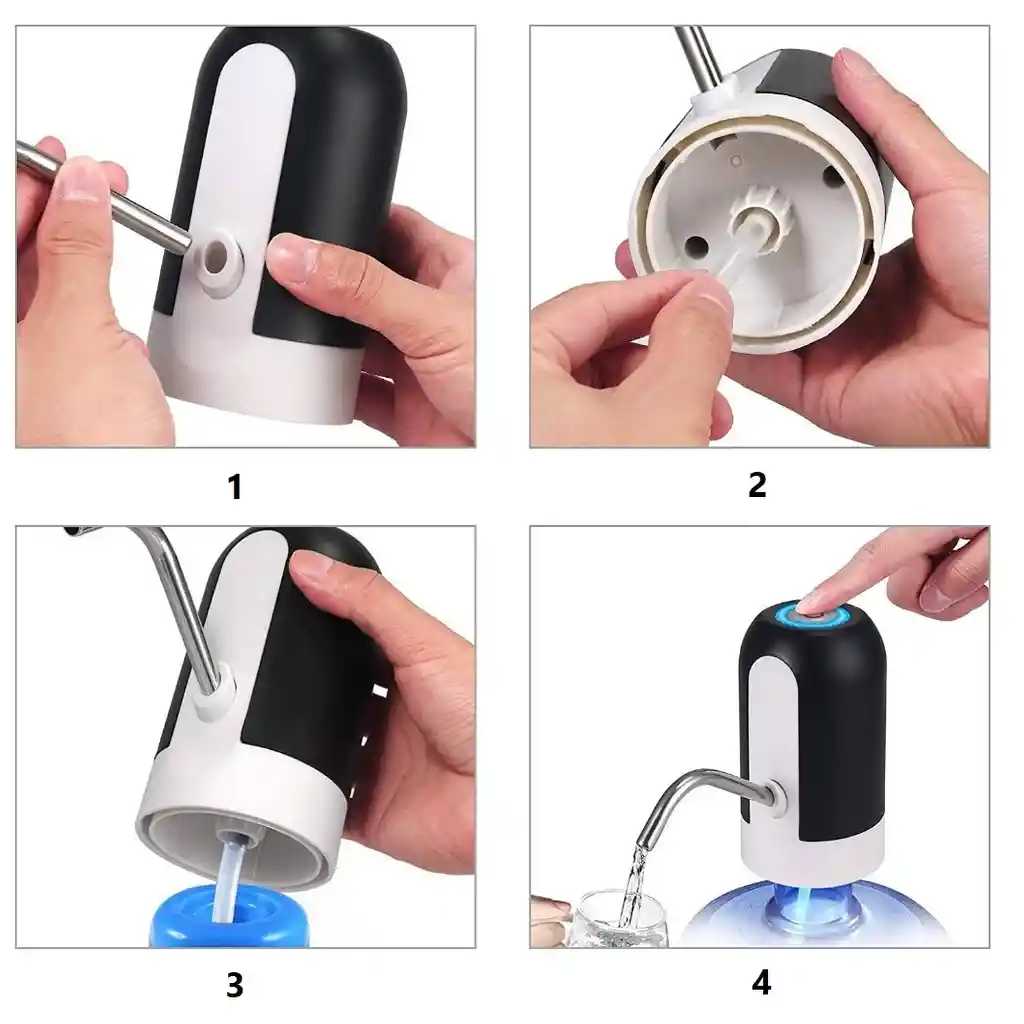 1

2

3

4