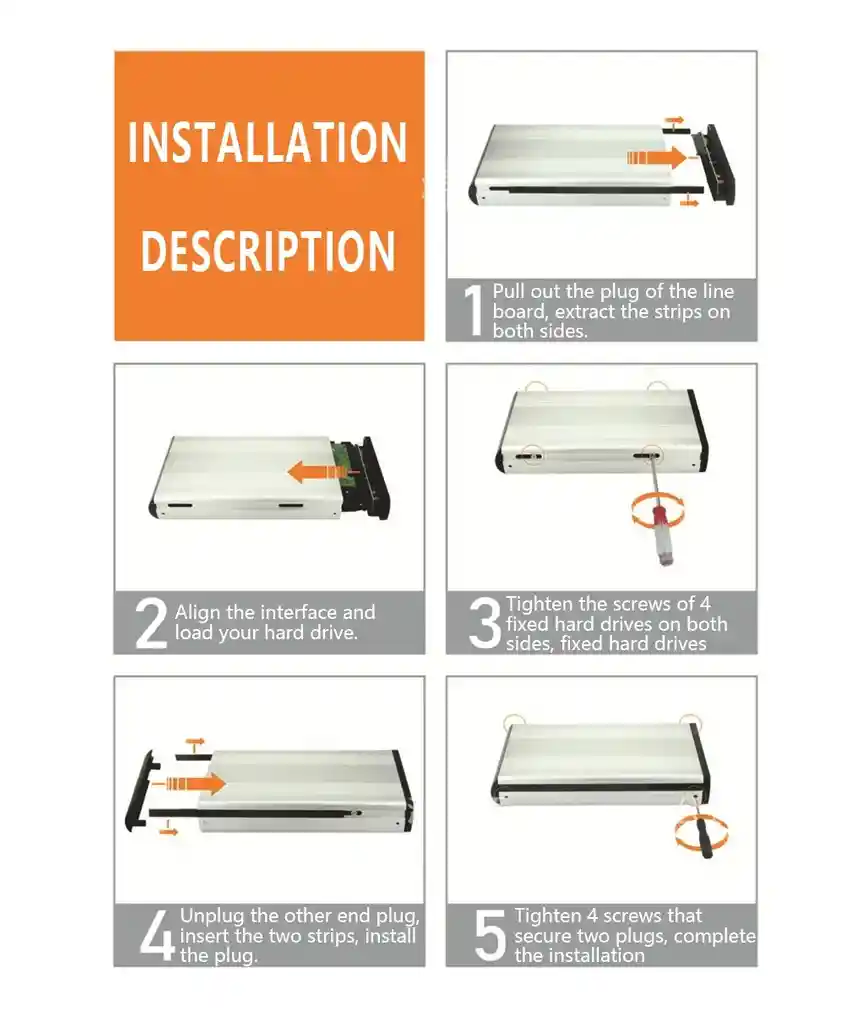 INSTALLATION DESCRIPTION

1 Pull out the plug of the line board, extract the strips on both sides.

2 Align the interface and load your hard drive.

3 Tighten the screws of 4 fixed hard drives on both sides, fixed hard drives

4 Unplug the other end plug, insert the two strips, install the plug.

5 Tighten 4 screws that secure two plugs, complete the installation