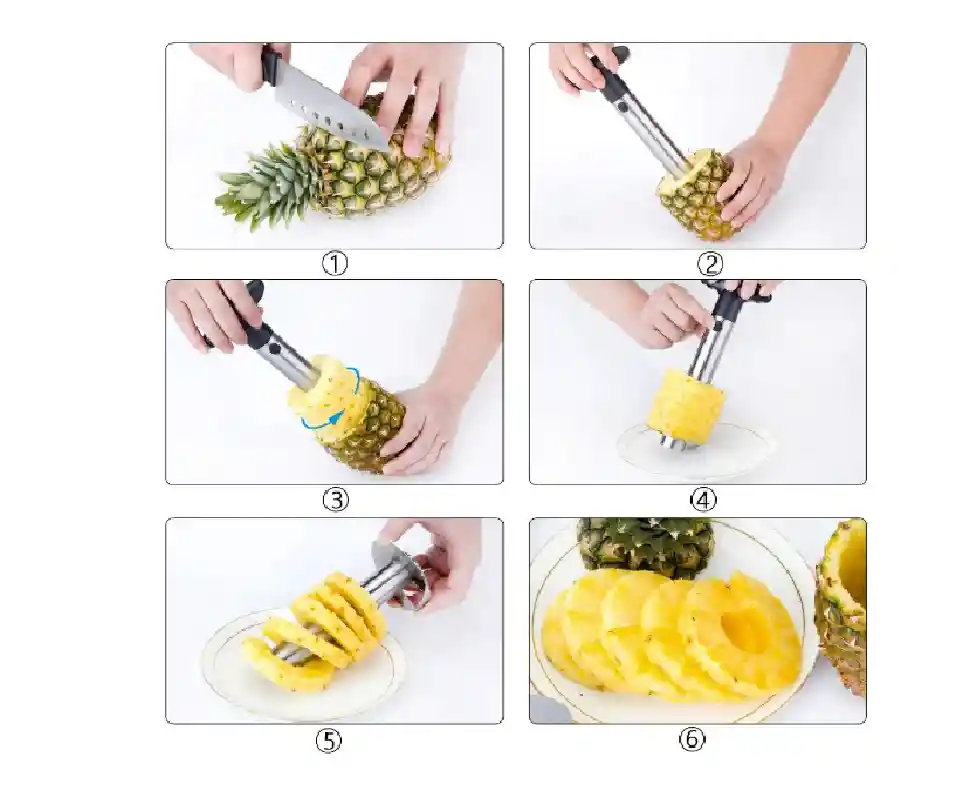 ①

②

③

④

⑤

⑥