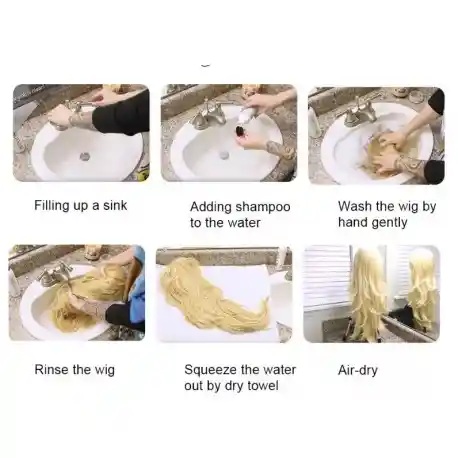 Filling up a sink

Adding shampoo to the water

Wash the wig by hand gently

Rinse the wig

Squeeze the water out by dry towel

Air-dry