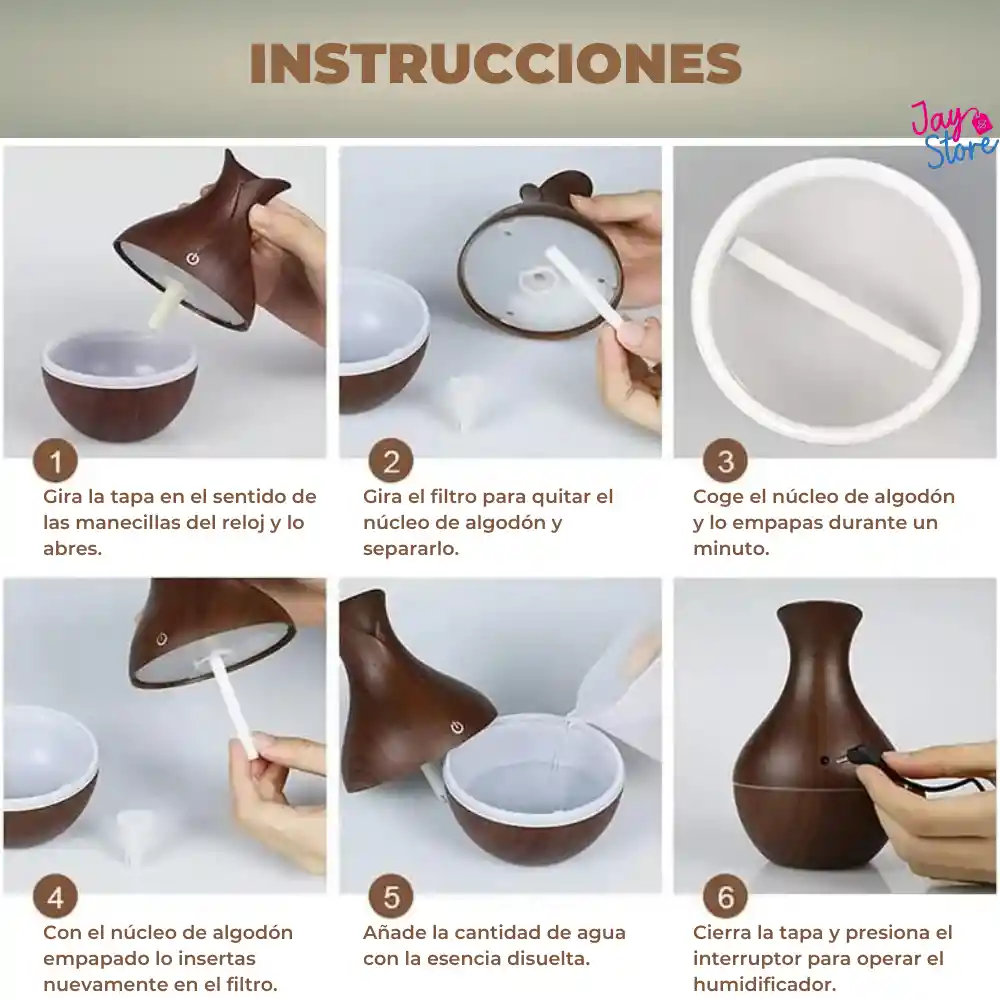 INSTRUCCIONES

Jay Store

1
Gira la tapa en el sentido de las manecillas del reloj y lo abres.

2
Gira el filtro para quitar el núcleo de algodón y separarlo.

3
Coge el núcleo de algodón y lo empapas durante un minuto.

4
Con el núcleo de algodón empapado lo insertas nuevamente en el filtro.

5
Añade la cantidad de agua con la esencia disuelta.

6
Cierra la tapa y presiona el interruptor para operar el humidificador.