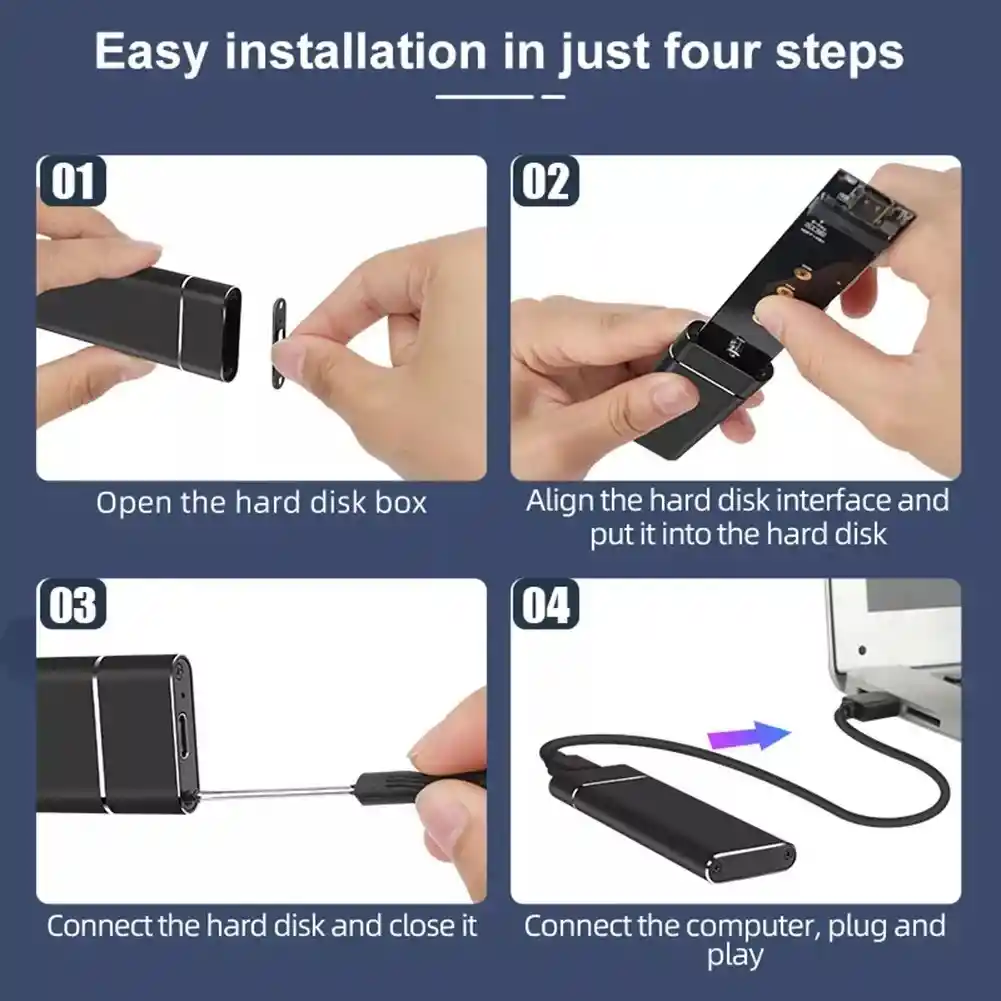 Easy installation in just four steps

01

Open the hard disk box

02

Align the hard disk interface and put it into the hard disk

03

Connect the hard disk and close it

04

Connect the computer, plug and play