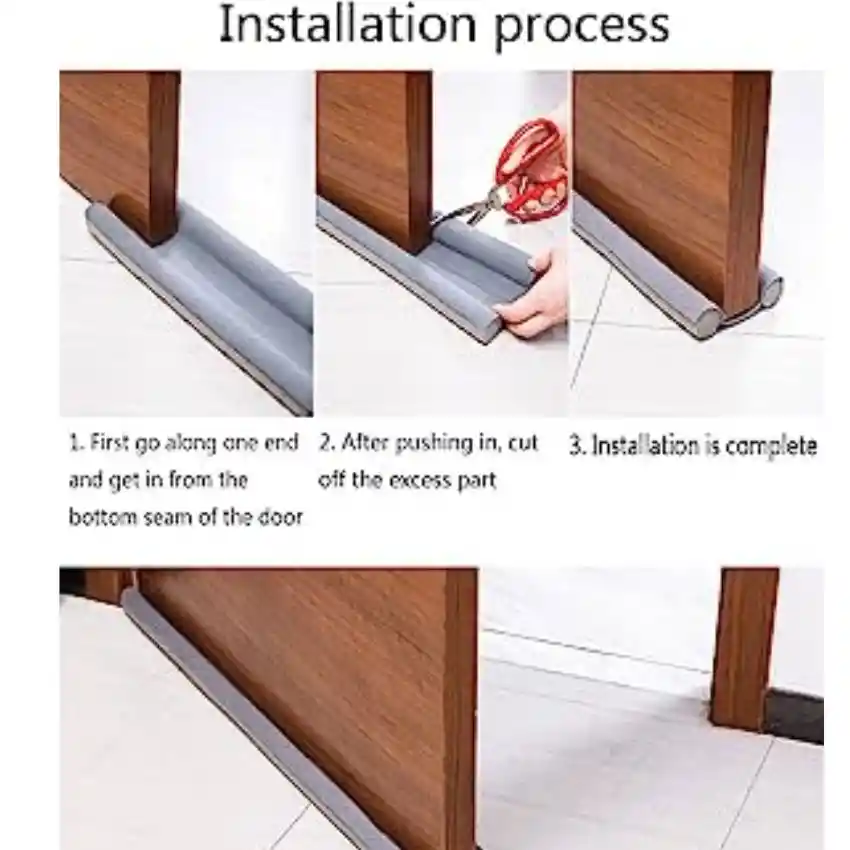 Installation process

1. First go along one end and get in from the bottom seam of the door

2. After pushing in, cut off the excess part

3. Installation is complete