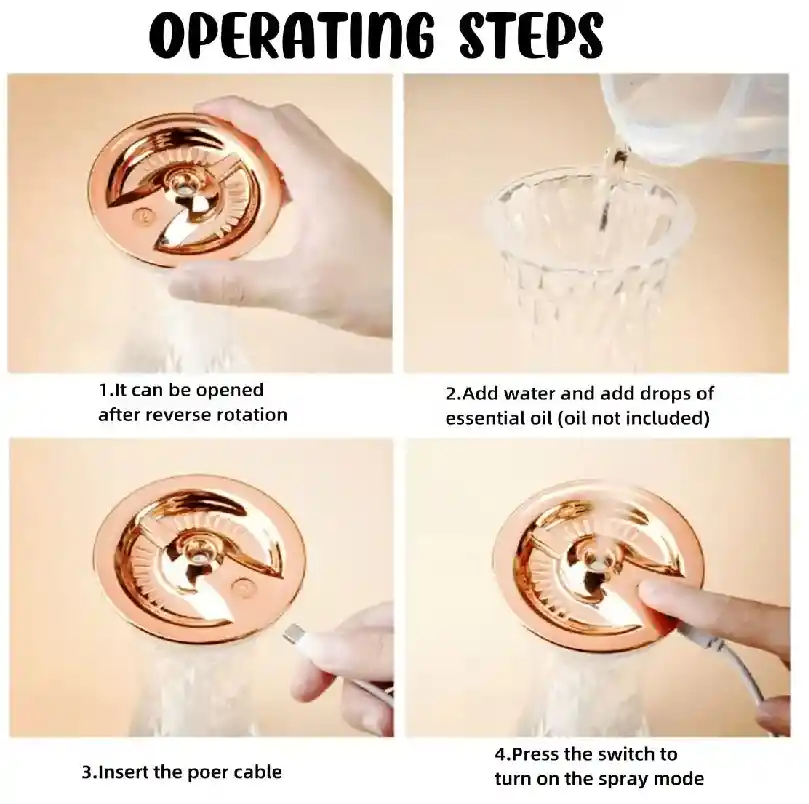 OPERATING STEPS

1.It can be opened after reverse rotation

2.Add water and add drops of essential oil (oil not included)

3.Insert the poer cable

4.Press the switch to turn on the spray mode