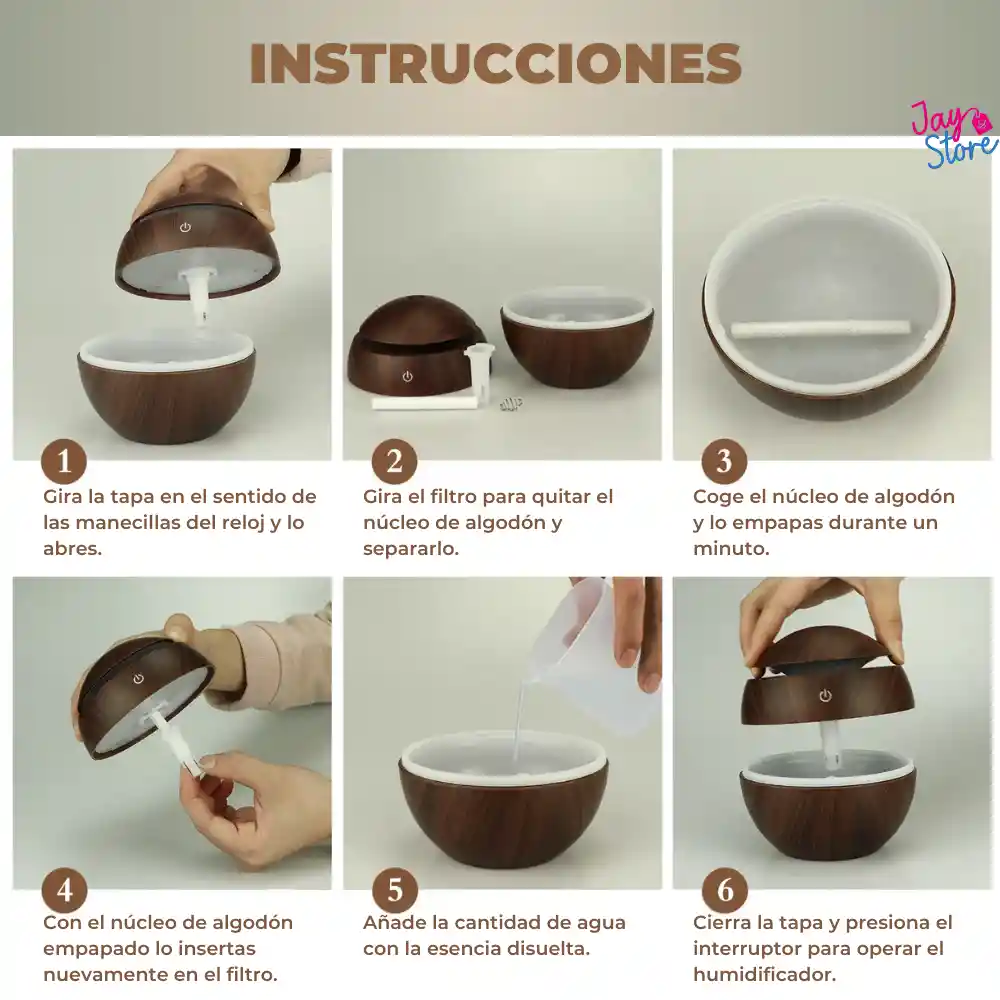 INSTRUCCIONES

Jay Store

1
Gira la tapa en el sentido de las manecillas del reloj y lo abres.

2
Gira el filtro para quitar el núcleo de algodón y separarlo.

3
Coge el núcleo de algodón y lo empapas durante un minuto.

4
Con el núcleo de algodón empapado lo insertas nuevamente en el filtro.

5
Añade la cantidad de agua con la esencia disuelta.

6
Cierra la tapa y presiona el interruptor para operar el humidificador.