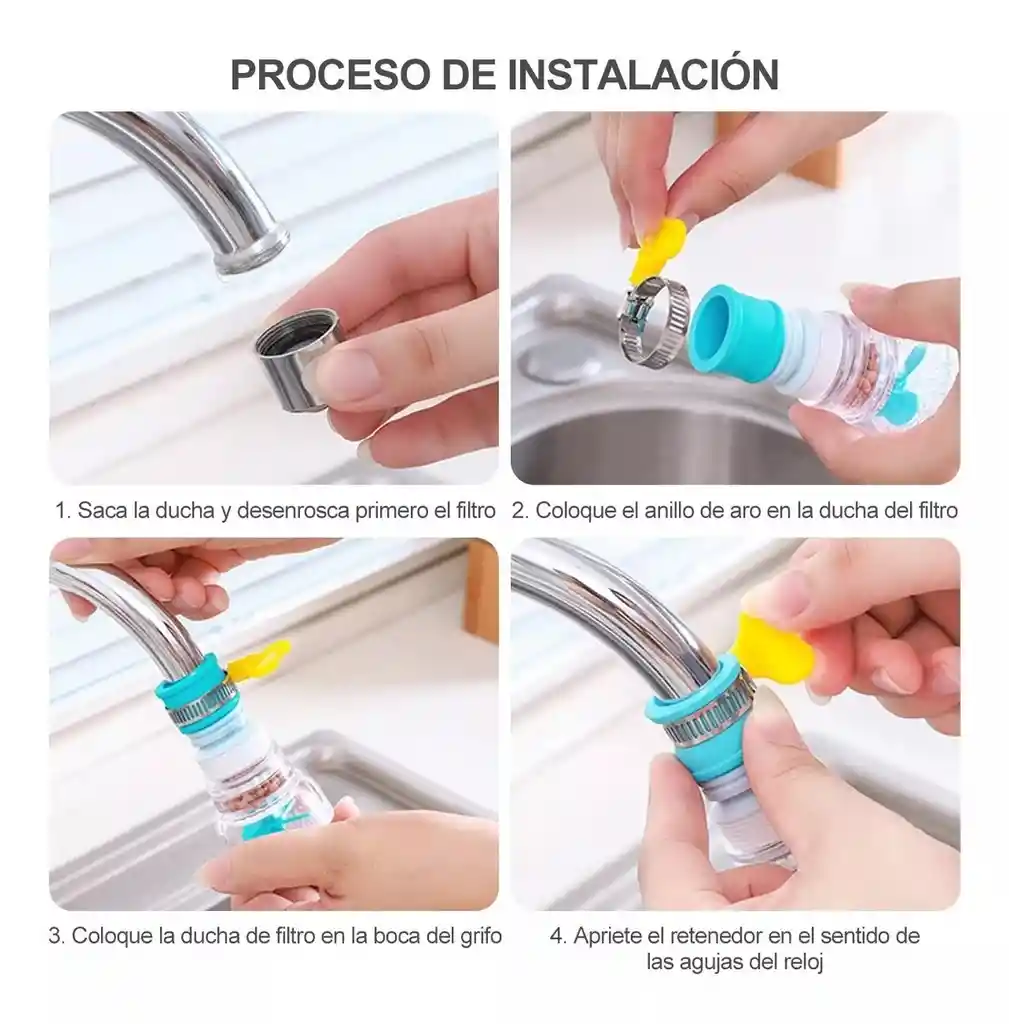 PROCESO DE INSTALACIÓN

1. Saca la ducha y desenrosca primero el filtro

2. Coloque el anillo de aro en la ducha del filtro

3. Coloque la ducha de filtro en la boca del grifo

4. Apriete el retenedor en el sentido de las agujas del reloj