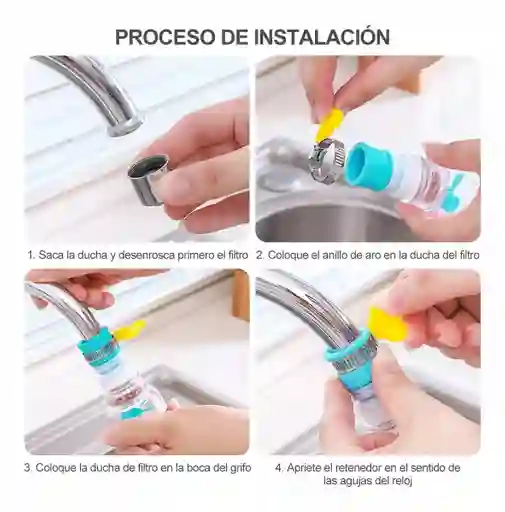 PROCESO DE INSTALACIÓN

1. Saca la ducha y desenrosca primero el filtro

2. Coloque el anillo de aro en la ducha del filtro

3. Coloque la ducha de filtro en la boca del grifo

4. Apriete el retenedor en el sentido de las agujas del reloj