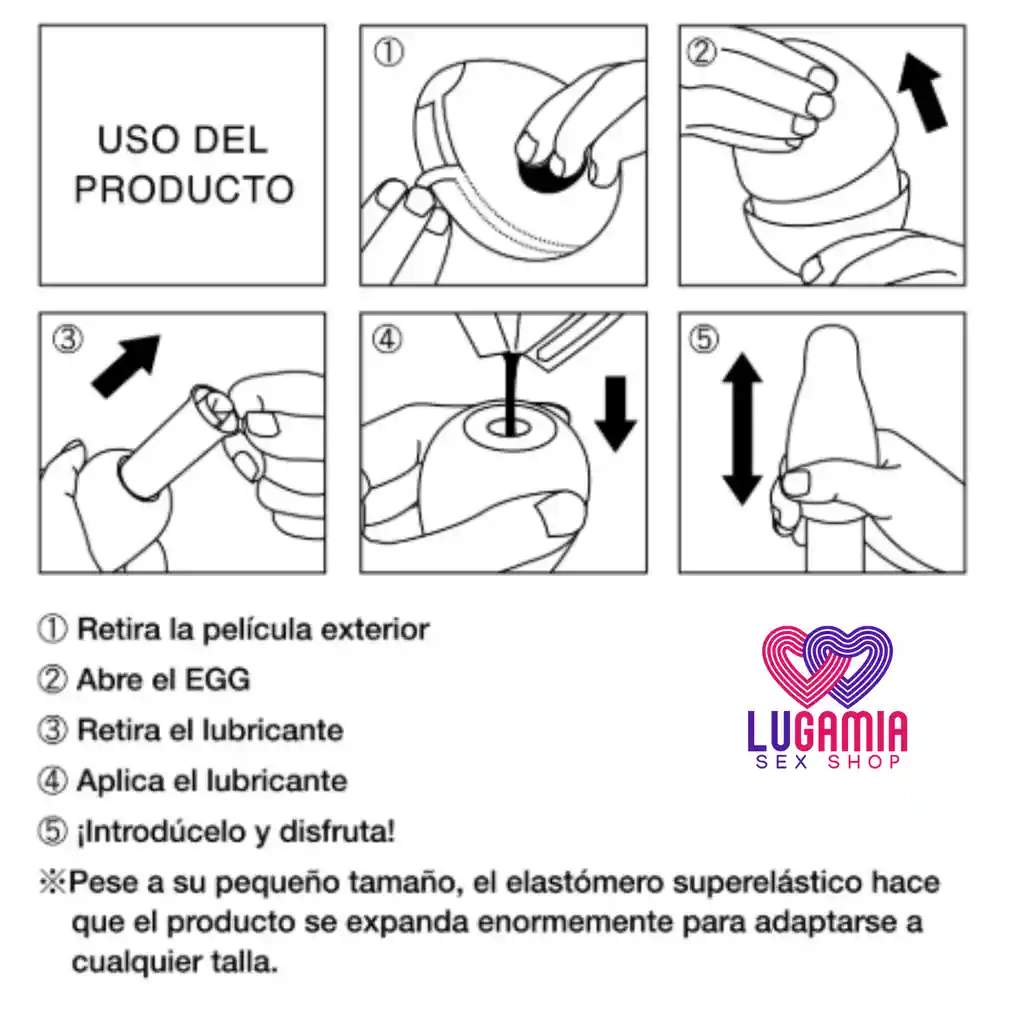 USO DEL PRODUCTO

①

②

③

④

⑤

① Retira la película exterior
② Abre el EGG
③ Retira el lubricante
④ Aplica el lubricante
⑤ ¡Introdúcelo y disfruta!
※Pese a su pequeño tamaño, el elastómero superelástico hace que el producto se expanda enormemente para adaptarse a cualquier talla.

LUGAMIA
SEX SHOP