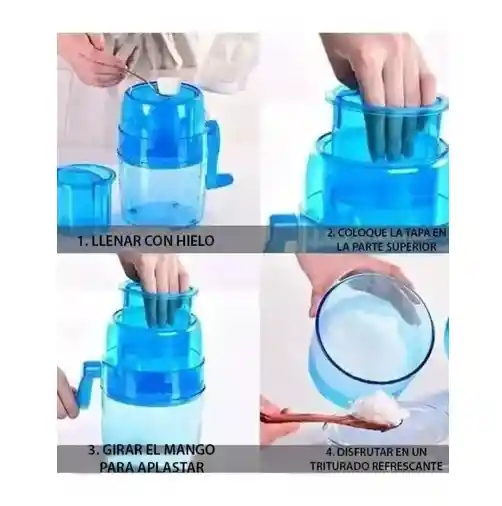 1. LLENAR CON HIELO

2. COLOQUE LA TAPA EN LA PARTE SUPERIOR

3. GIRAR EL MANGO PARA APLASTAR

4. DISFRUTAR EN UN TRITURADO REFRESCANTE