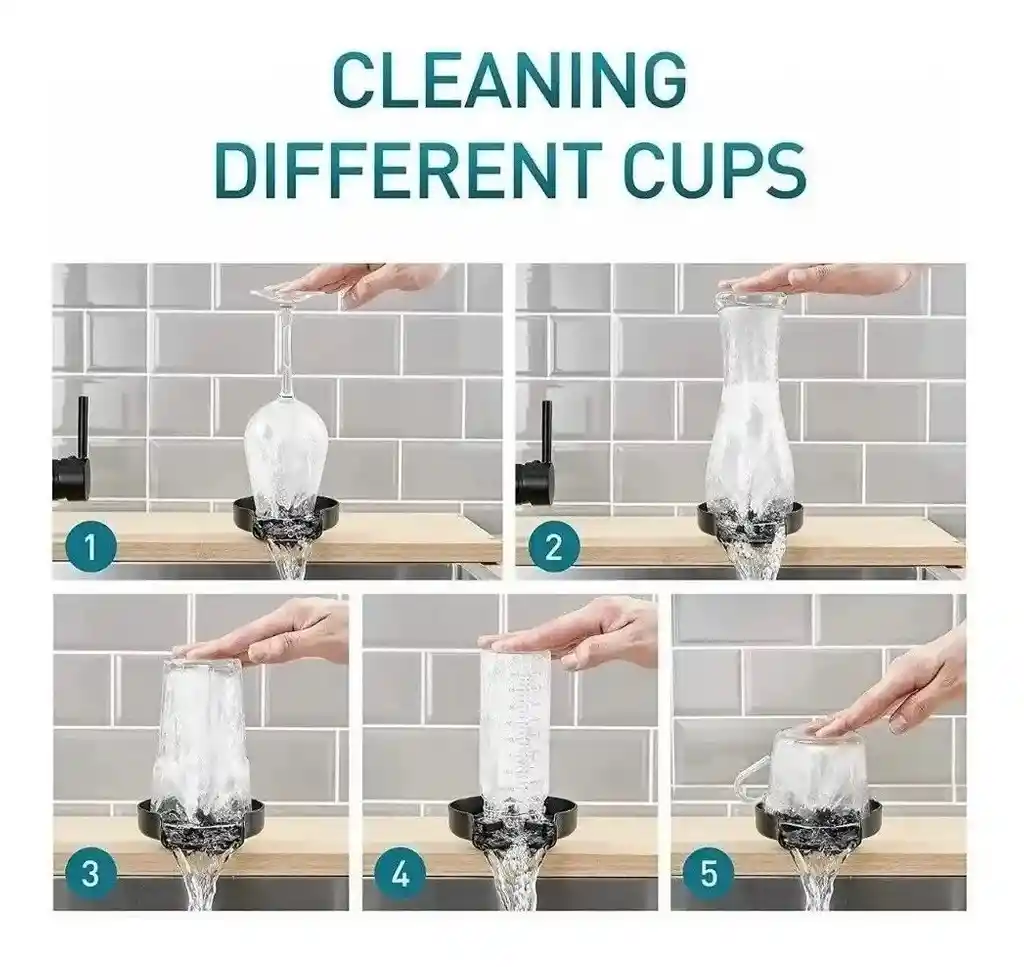 CLEANING DIFFERENT CUPS

1

2

3

4

5