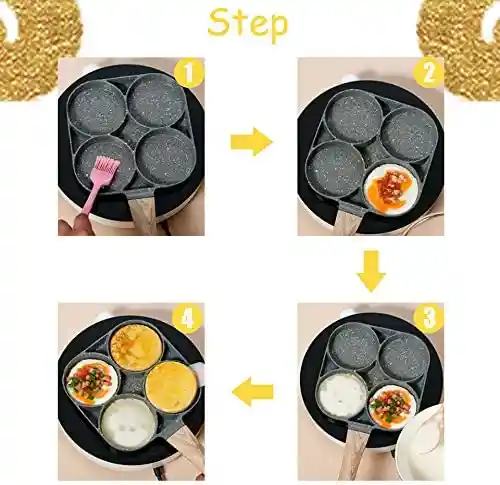 Step

1

2

3

4