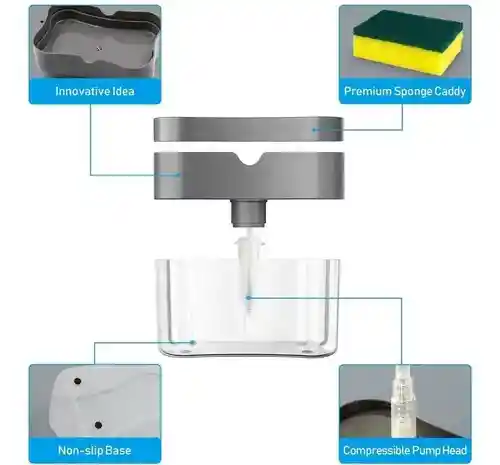 Innovative Idea

Premium Sponge Caddy

Non-slip Base

Compressible Pump Head