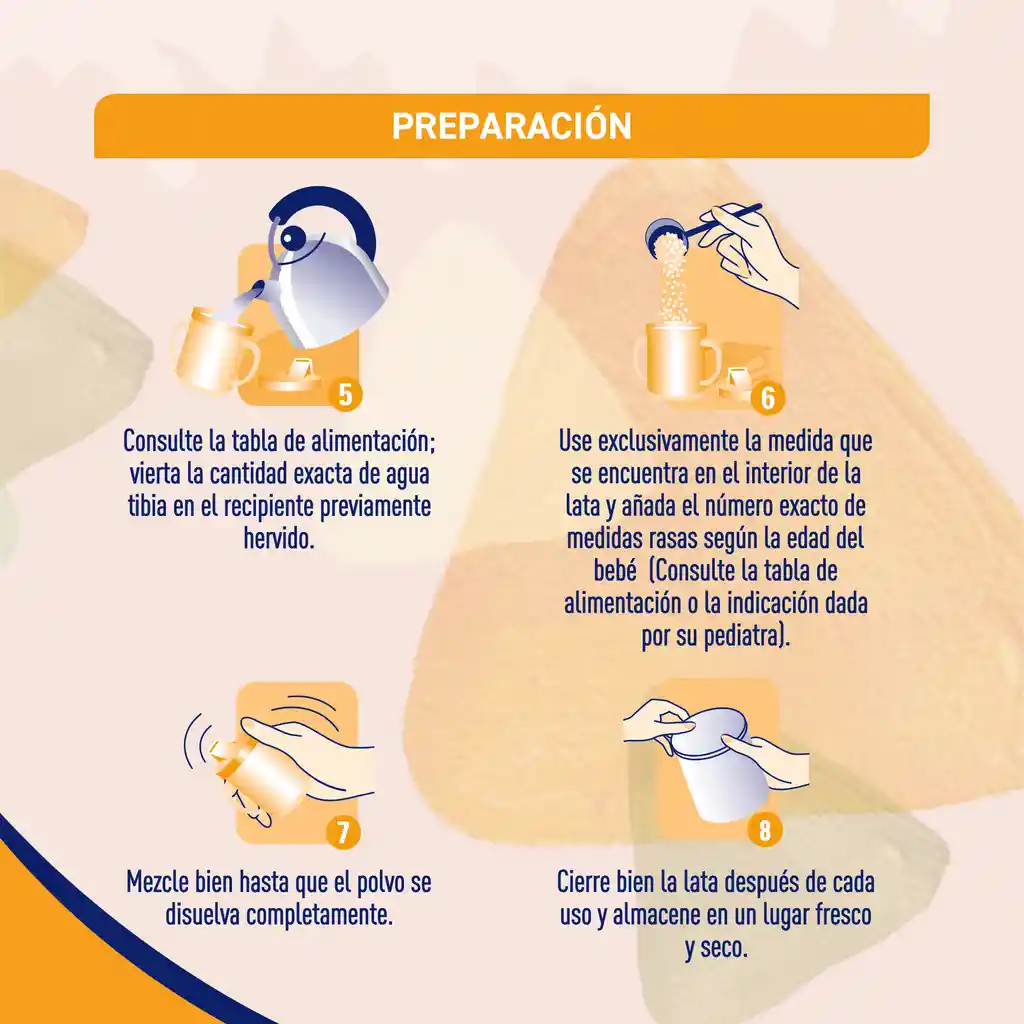 PREPARACIÓN

5

Consulte la tabla de alimentación; vierta la cantidad exacta de agua tibia en el recipiente previamente hervido.

6

Use exclusivamente la medida que se encuentra en el interior de la lata y añada el número exacto de medidas rasas según la edad del bebé (Consulte la tabla de alimentación o la indicación dada por su pediatra).

7

Mezcle bien hasta que el polvo se disuelva completamente.

8

Cierre bien la lata después de cada uso y almacene en un lugar fresco y seco.